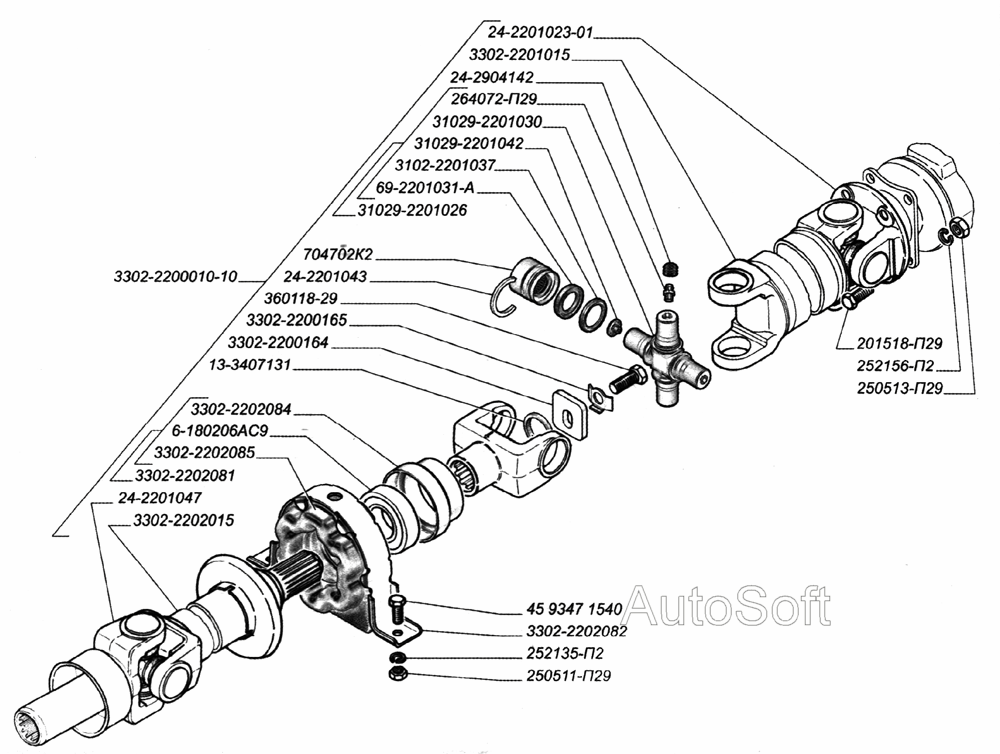 24-2201023-01
3302-2201015
24-2904142
264072-П29
31029-2201030
31029-2201042
3102-2201037
69-2201031-А
31029-2201026
704702К2
24-2201043
3302-2200010-10
360118-29
3302-2200165
3302-2200164
13-3407131
3302-2202084
6-180206АС9
3302-2202085
3302-2202081
24-2201047
3302-2202015
201518-П29
252156-П2
250513-П29
45 9347 1540
3302-2202082
252135-П2
250511-П29
AutoSoft