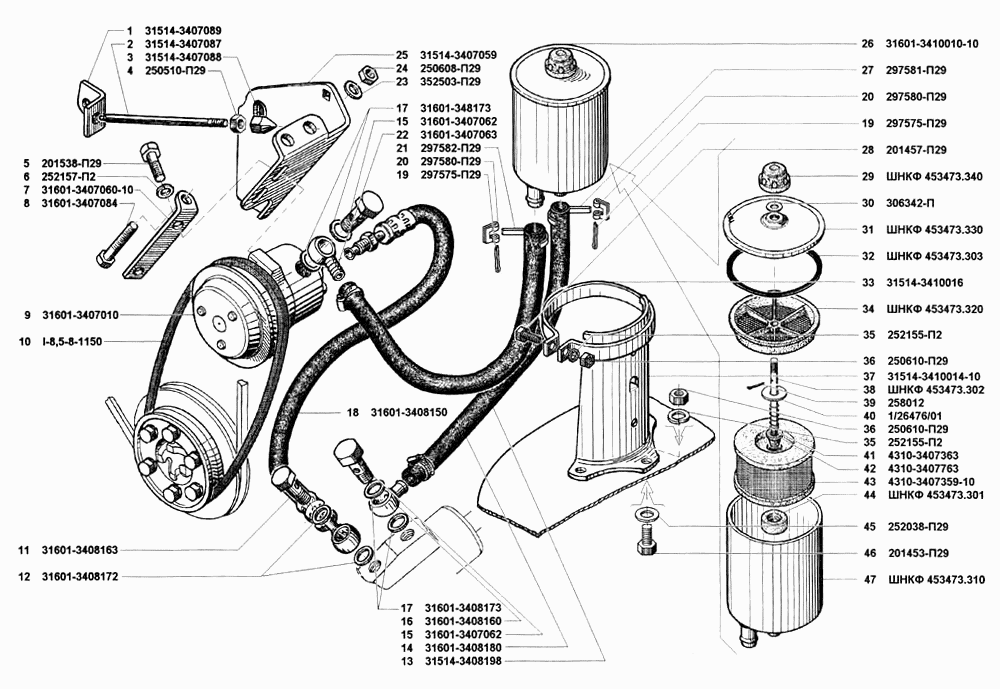 1 31514-3407089
2 31514-3407087
3 31514-3407088
4 250510-П29
5 201538-П29
6 252157-П2
7 31601-3407060-10
8 31601-3407084
9 31601-3407010
10 I-8,5-8-1150
11 31601-3408163
12 31601-3408172
25 31514-3407059
24 250608-П29
23 352503-П29
17 31601-348173
15 31601-3407062
22 31601-3407063
21 297582-П29
20 297580-П29
19 297575-П29
18 31601-3408150
17 31601-3408173
16 31601-3408160
15 31601-3407062
14 31601-3408180
13 31514-3408198
26 31601-3410010-10
27 297581-П29
20 297580-П29
19 297575-П29
28 201457-П29
29 ШНКФ 453473.340
30 306342-П
31 ШНКФ 453473.330
32 ШНКФ 453473.303
33 31514-3410016
34 ШНКФ 453473.320
35 252155-П2
36 250610-П29
37 31514-3410014-10
38 ШНКФ 453473.302
39 258012
40 1/26476/01
36 250610-П29
35 252155-П2
41 4310-3407363
42 4310-3407763
43 4310-3407359-10
44 ШНКФ 453473.301
45 252038-П29
46 201453-П29
47 ШНКФ 453473.310