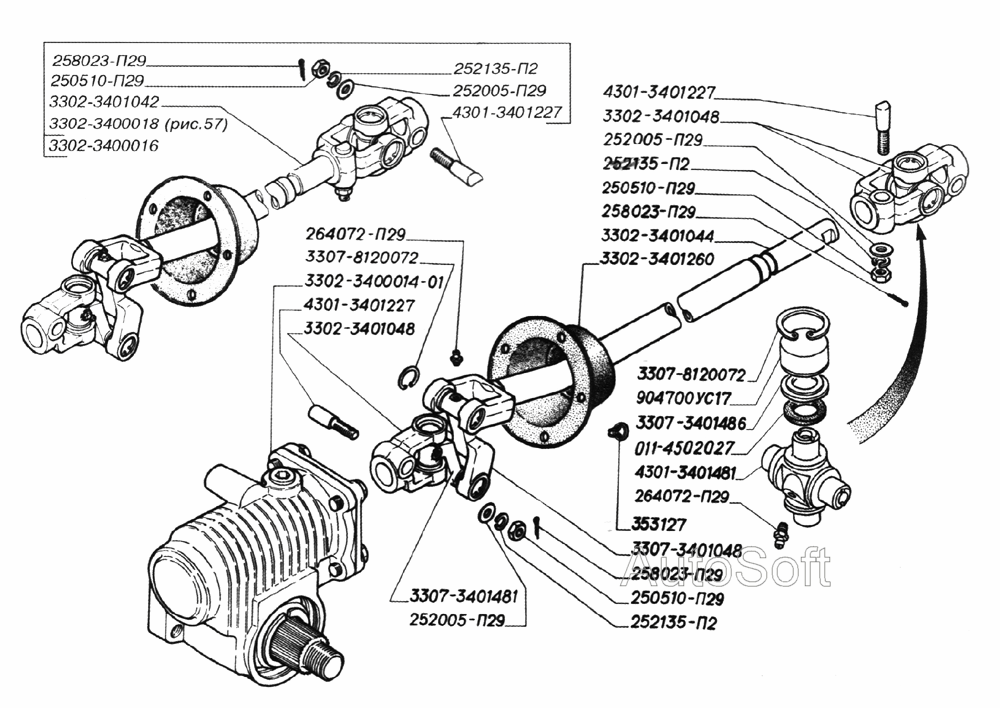 258023-П29
250510-П29
3302-3401042
3302-3400018 (рис.57)
3302-3400016
252135-П2
252005-П29
4301-3401227
4301-3401227
3302-3401048
252005-П29
252135-П2
250510-П29
258023-П29
3302-3401044
3302-3401260
264072-П29
3307-8120072
3302-3400014-01
4301-3401227
3302-3401048
3307-8120072
904700УС17
3307-3401486
011-4502027
4301-3401481
264072-П29
353127
3307-3401048
258023-П29
250510-П29
252135-П2
3307-3401481
252005-П29
AutoSoft