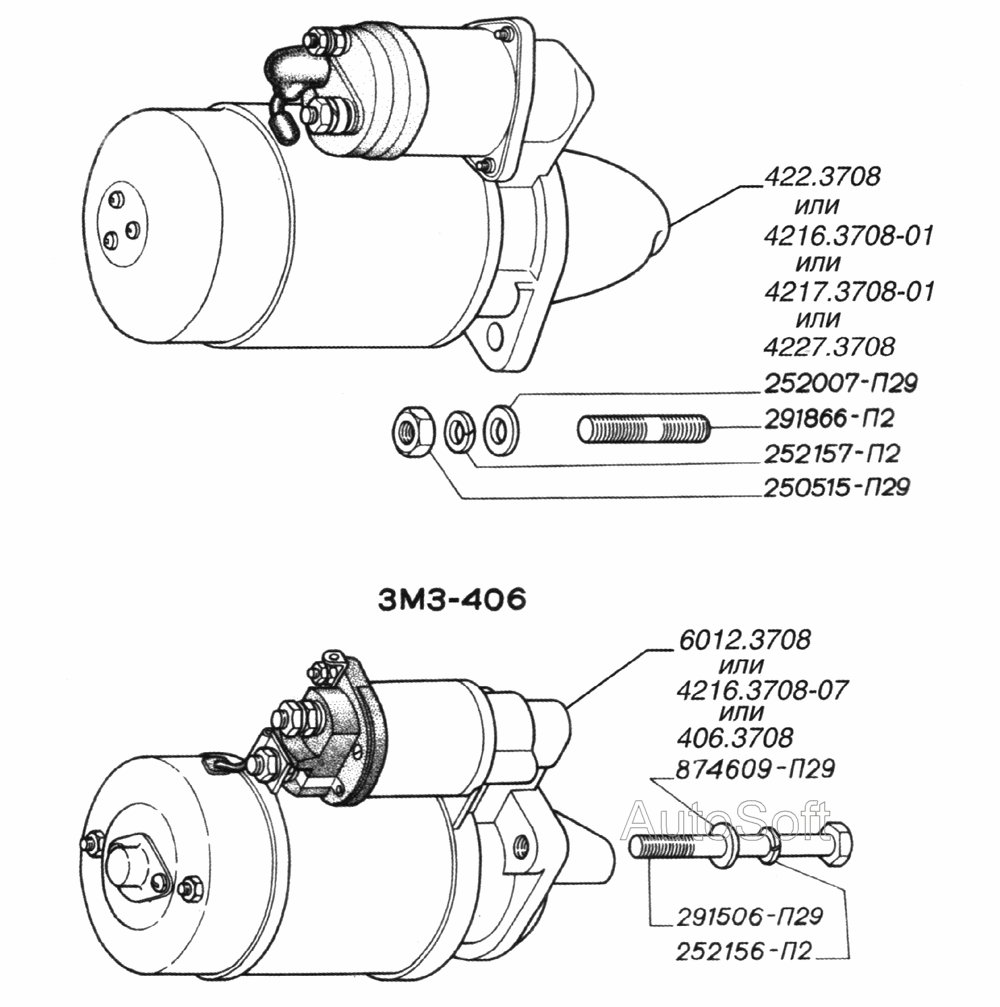 422.3708
или
4216.3708-01
или
4217.3708-01
или
4227.3708
252007-П29
291866-П2
252157-П2
250515-П29

ЗМЗ-406

6012.3708
или
4216.3708-07
или
406.3708
874609-П29
AutoSoft
291506-П29
252156-П2