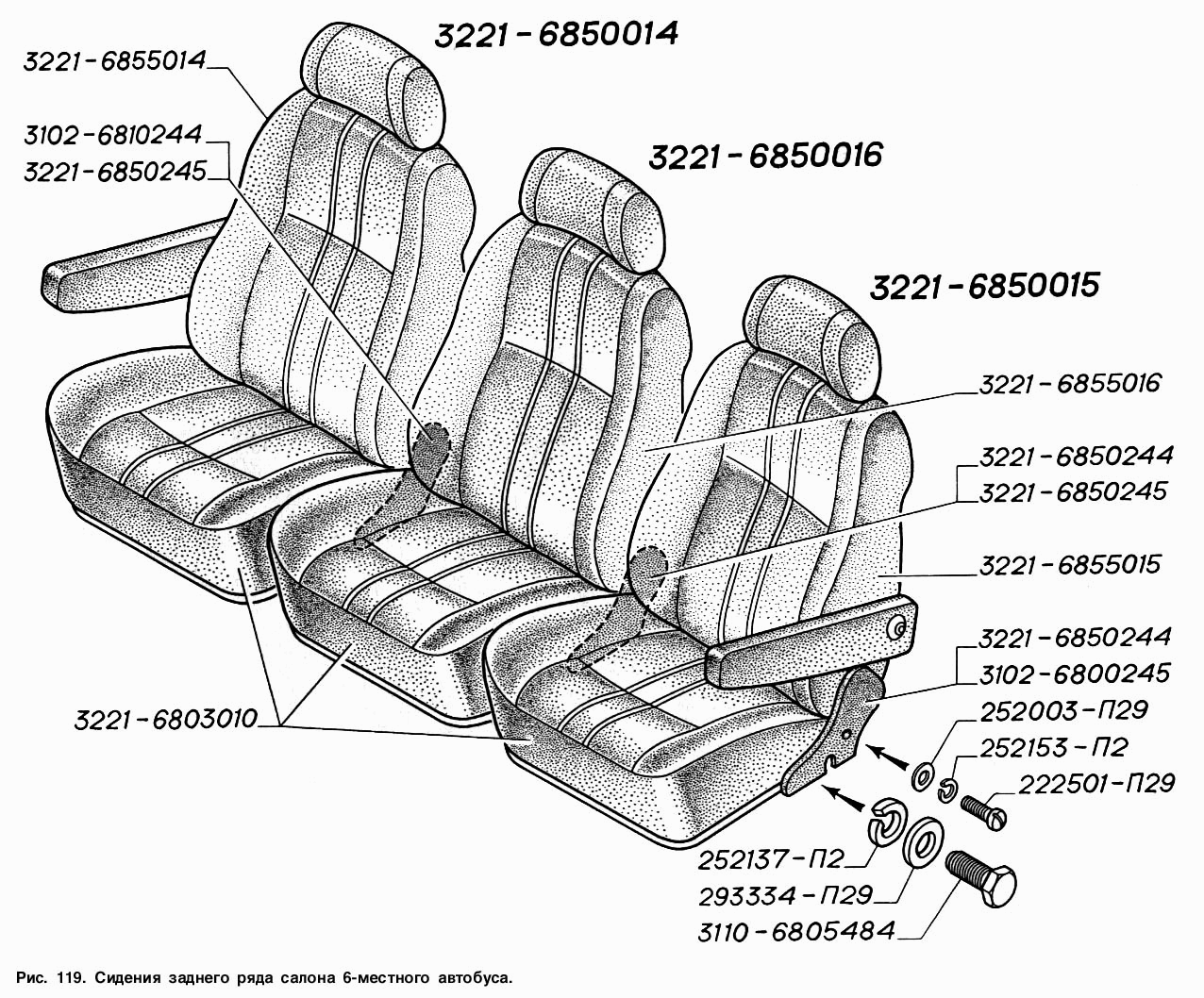 3221-6850014

3221-6855014

3102-6810244
3221-6850245

3221-6850016

3221-6850015

3221-6855016

3221-6850244
3221-6850245

3221-6855015

3221-6850244
3102-6800245

252003-П29

252153-П2

222501-П29

3221-6803010

252137-П2

293334-П29

3110-6805484

Рис. 119. Сидения заднего ряда салона 6-местного автобуса.