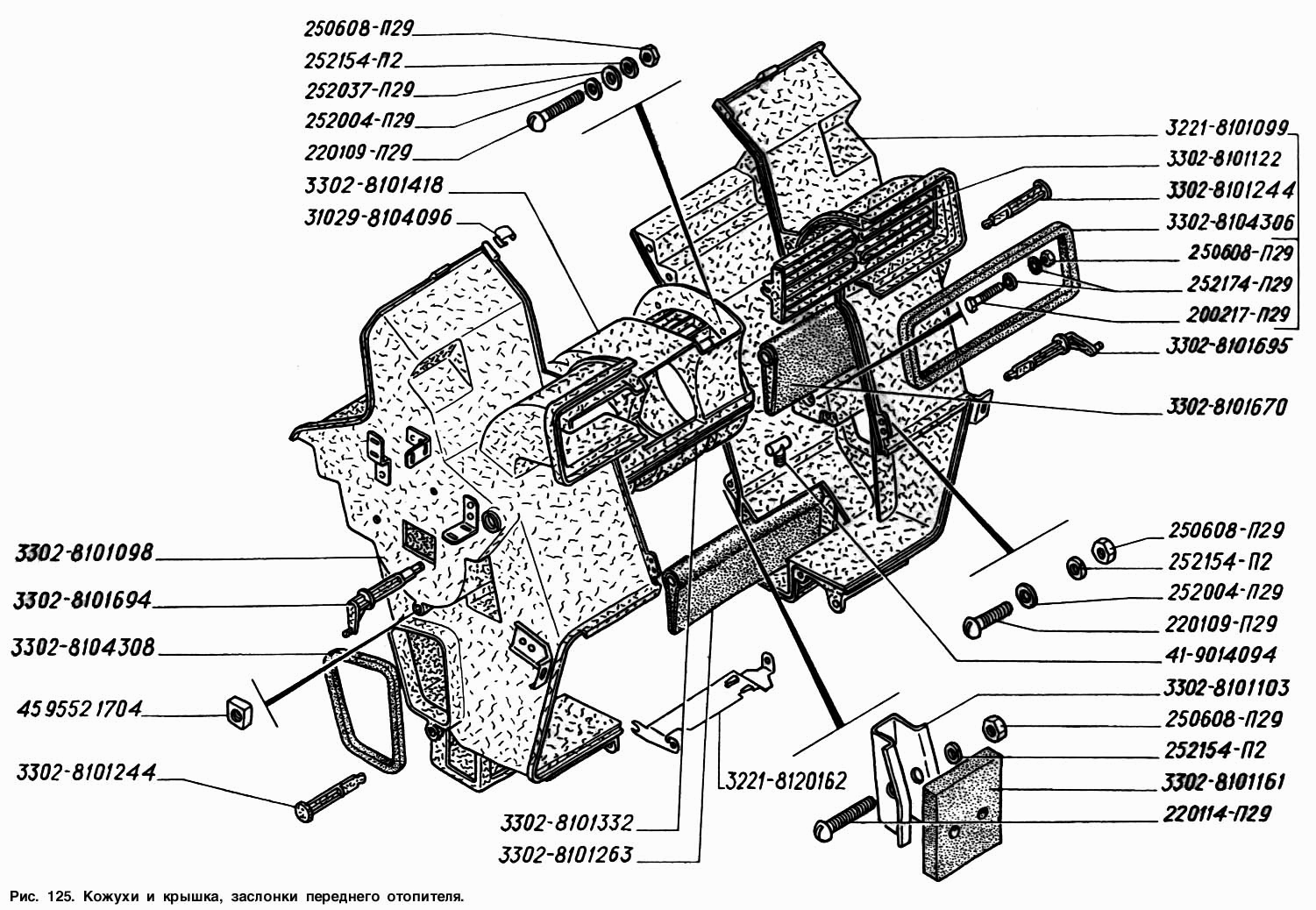 250608-П29
252154-П2
252037-П29
252004-П29
220109-П29
3302-8101418
31029-8104096
3302-8101098
3302-8101694
3302-8104308
45 9552 1704
3302-8101244
3302-8101332
3302-8101263
3221-8120162
3221-8101099
3302-8101122
3302-8101244
3302-8104306
250608-П29
252174-П29
200217-П29
3302-8101695
3302-8101670
250608-П29
252154-П2
252004-П29
220109-П29
41-9014094
3302-8101103
250608-П29
252154-П2
3302-8101161
220114-П29

Рис. 125. Кожухи и крышка, заслонки переднего отопителя.