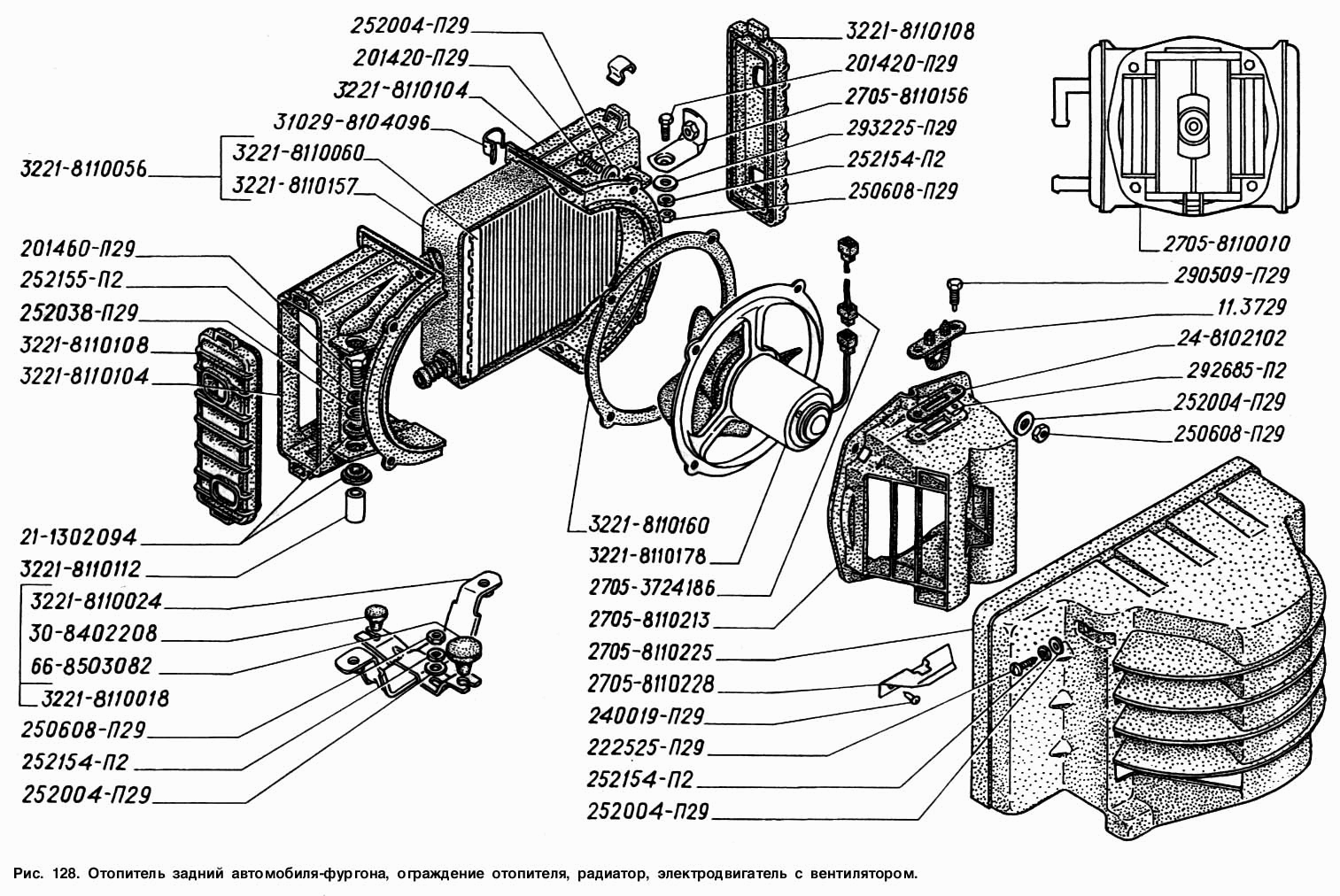 252004-П29
201420-П29
3221-8110104
31029-8104096
3221-8110056
3221-8110060
3221-8110157
201460-П29
252155-П2
252038-П29
3221-8110108
3221-8110104
21-1302094
3221-8110112
3221-8110024
30-8402208
66-8503082
3221-8110018
250608-П29
252154-П2
252004-П29
3221-8110108
201420-П29
2705-8110156
293225-П29
252154-П2
250608-П29
2705-8110010
290509-П29
11.3729
24-8102102
292685-П2
252004-П29
250608-П29
3221-8110160
3221-8110178
2705-3724186
2705-8110213
2705-8110225
2705-8110228
240019-П29
222525-П29
252154-П2
252004-П29

Рис. 128. Отопитель задний автомобиля-фургона, ограждение отопителя, радиатор, электродвигатель с вентилятором.