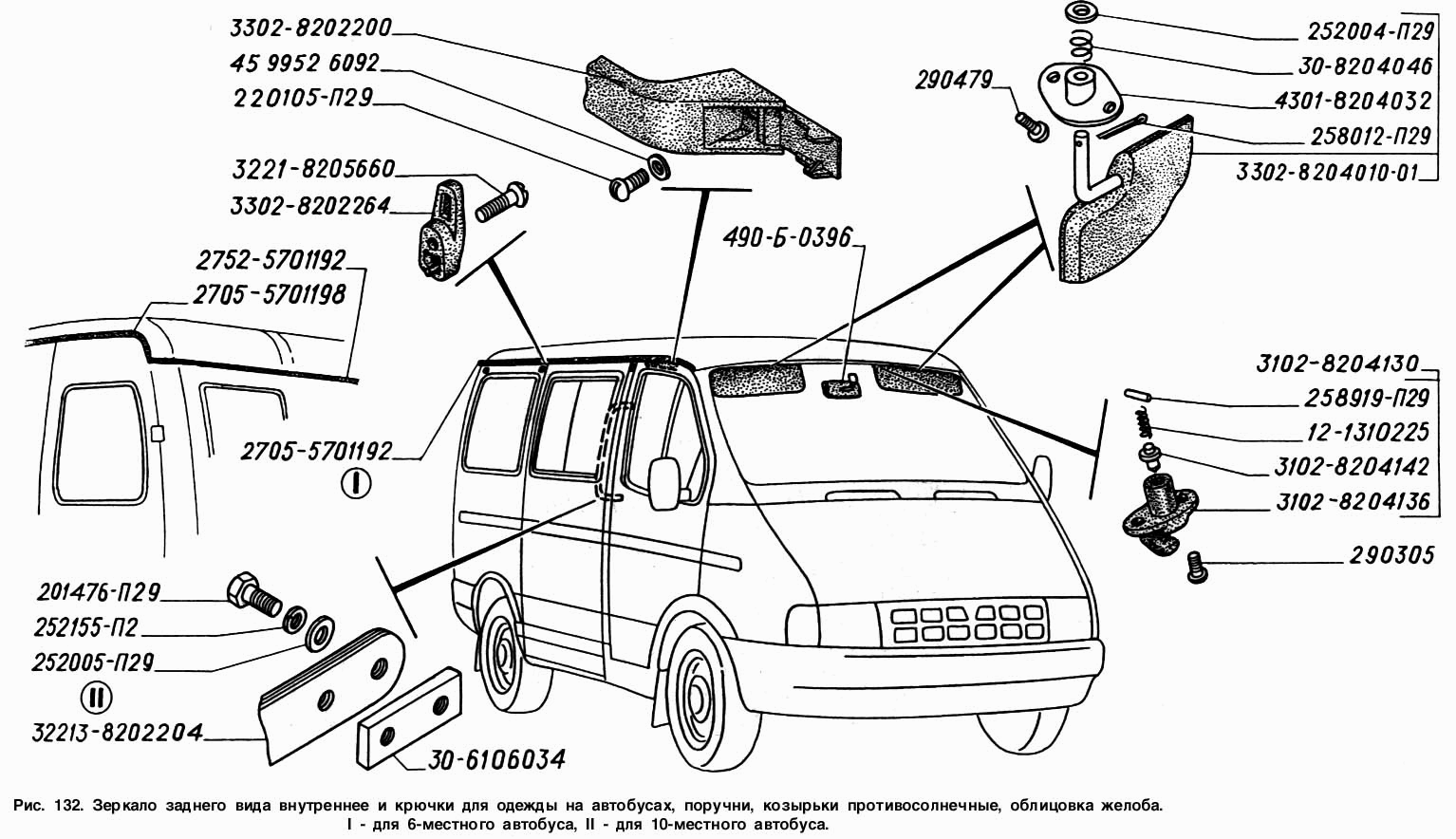 3302-8202200
45 9952 6092
220105-П29
3221-8205660
3302-8202264
2752-5701192
2705-5701198
2705-5701192
I
201476-П29
252155-П2
252005-П29
II
32213-8202204
30-6106034
490-Б-0396
290479
252004-П29
30-8204046
4301-8204032
258012-П29
3302-8204010-01
3102-8204130
258919-П29
12-1310225
3102-8204142
3102-8204136
290305

Рис. 132. Зеркало заднего вида внутреннее и крючки для одежды на автобусах, поручни, козырьки противосолнечные, облицовка желоба. I - для 6-местного автобуса, II - для 10-местного автобуса.