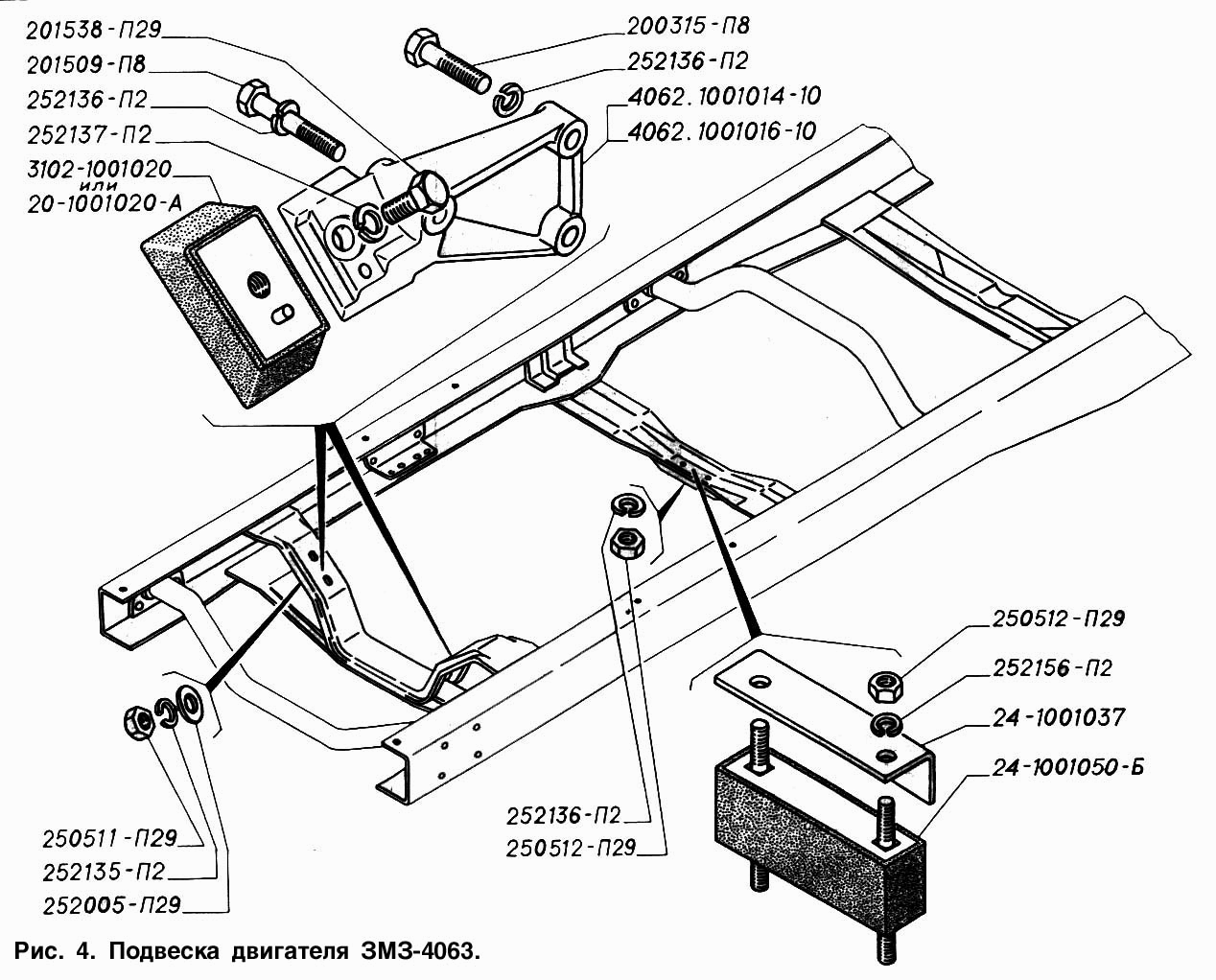 201538-П29
201509-П8
252136-П2
252137-П2
3102-1001020
или
20-1001020-А
200315-П8
252136-П2
4062.1001014-10
4062.1001016-10
250512-П29
252156-П2
24-1001037
24-1001050-Б
252136-П2
250512-П29
250511-П29
252135-П2
252005-П29

Рис. 4. Подвеска двигателя ЗМЗ-4063.