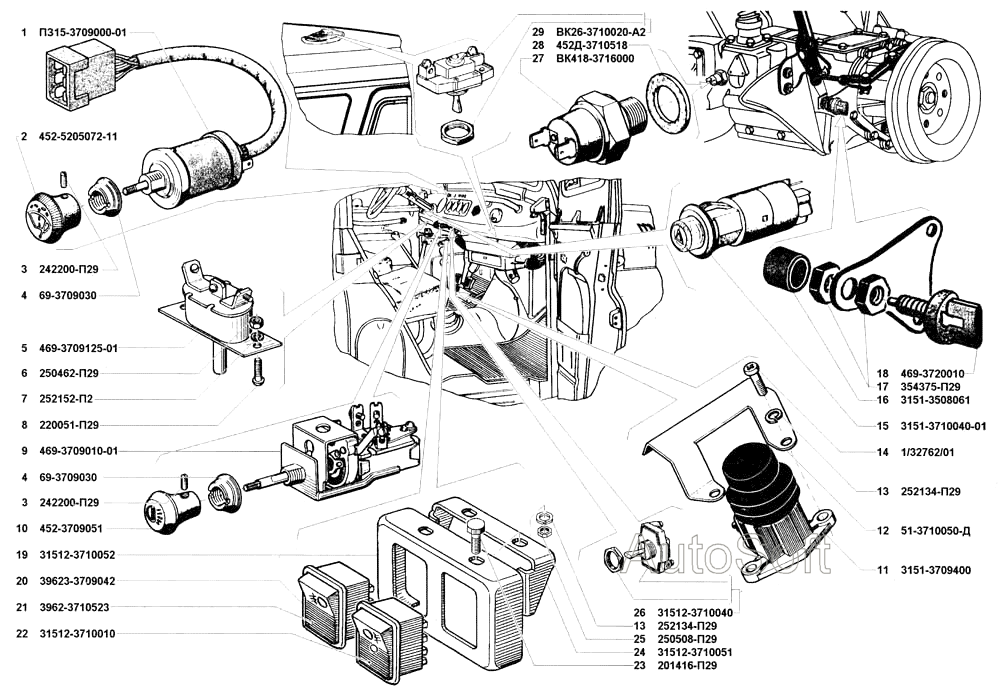 1 П315-3709000-01
2 452-5205072-11
3 242200-П29
4 69-3709030
5 469-3709125-01
6 250462-П29
7 252152-П2
8 220051-П29
9 469-3709010-01
4 69-3709030
3 242200-П29
10 452-3709051
19 31512-3710052
20 39623-3709042
21 3962-3710523
22 31512-3710010
29 ВК26-3710020-А2
28 452Д-3710518
27 ВК418-3716000
18 469-3720010
17 354375-П29
16 3151-3508061
15 3151-3710040-01
14 1/32762/01
13 252134-П29
12 51-3710050-Д
11 3151-3709400
26 31512-3710040
13 252134-П29
25 250508-П29
24 31512-3710051
23 201416-П29
AutoSoft