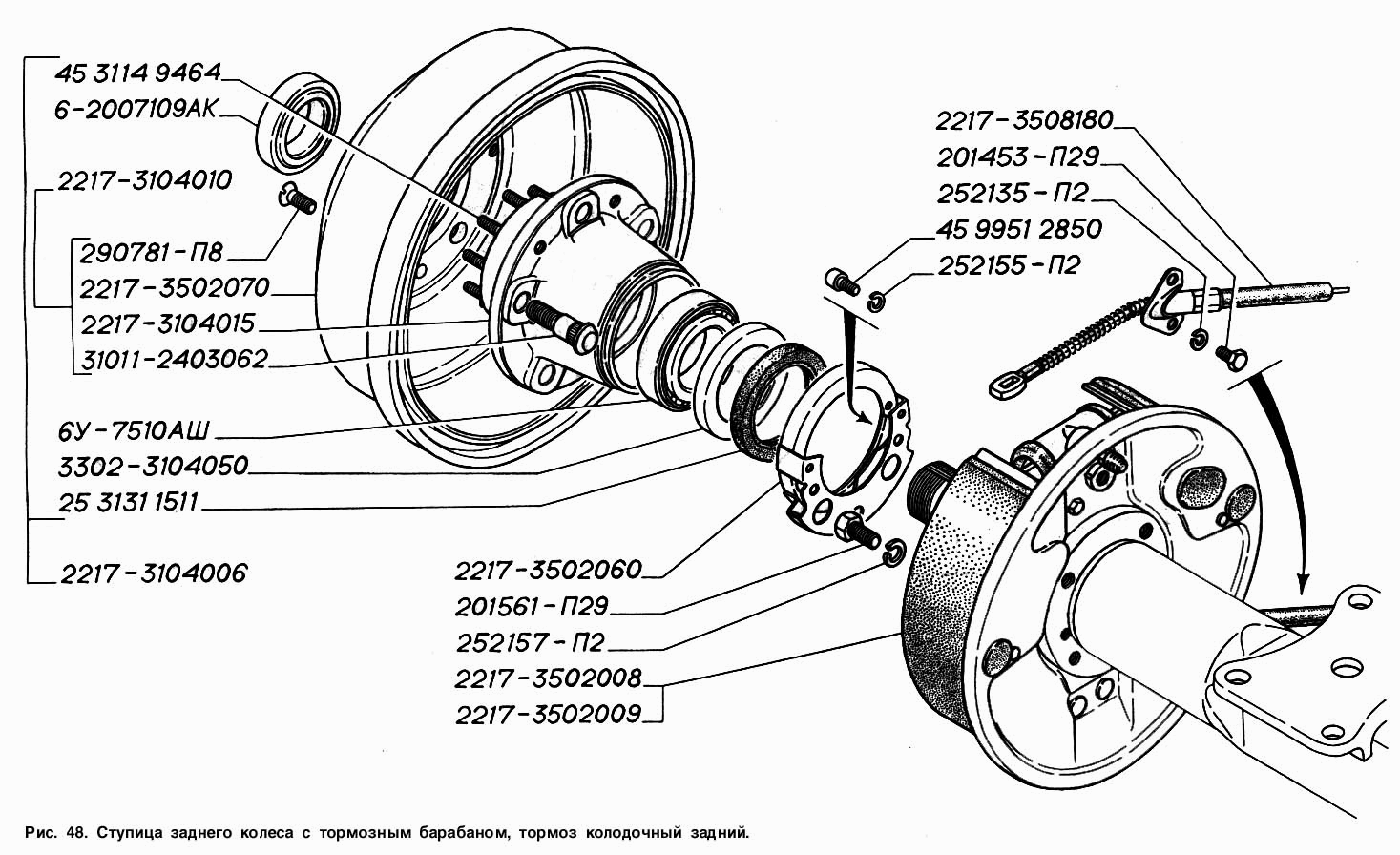 45 3114 9464
6-2007109АК
2217-3104010
290781-П8
2217-3502070
2217-3104015
31011-2403062
6У-7510АШ
3302-3104050
25 3131 1511
2217-3104006

2217-3508180
201453-П29
252135-П2
45 9951 2850
252155-П2

2217-3502060
201561-П29
252157-П2
2217-3502008
2217-3502009

Рис. 48. Ступица заднего колеса с тормозным барабаном, тормоз колодочный задний.