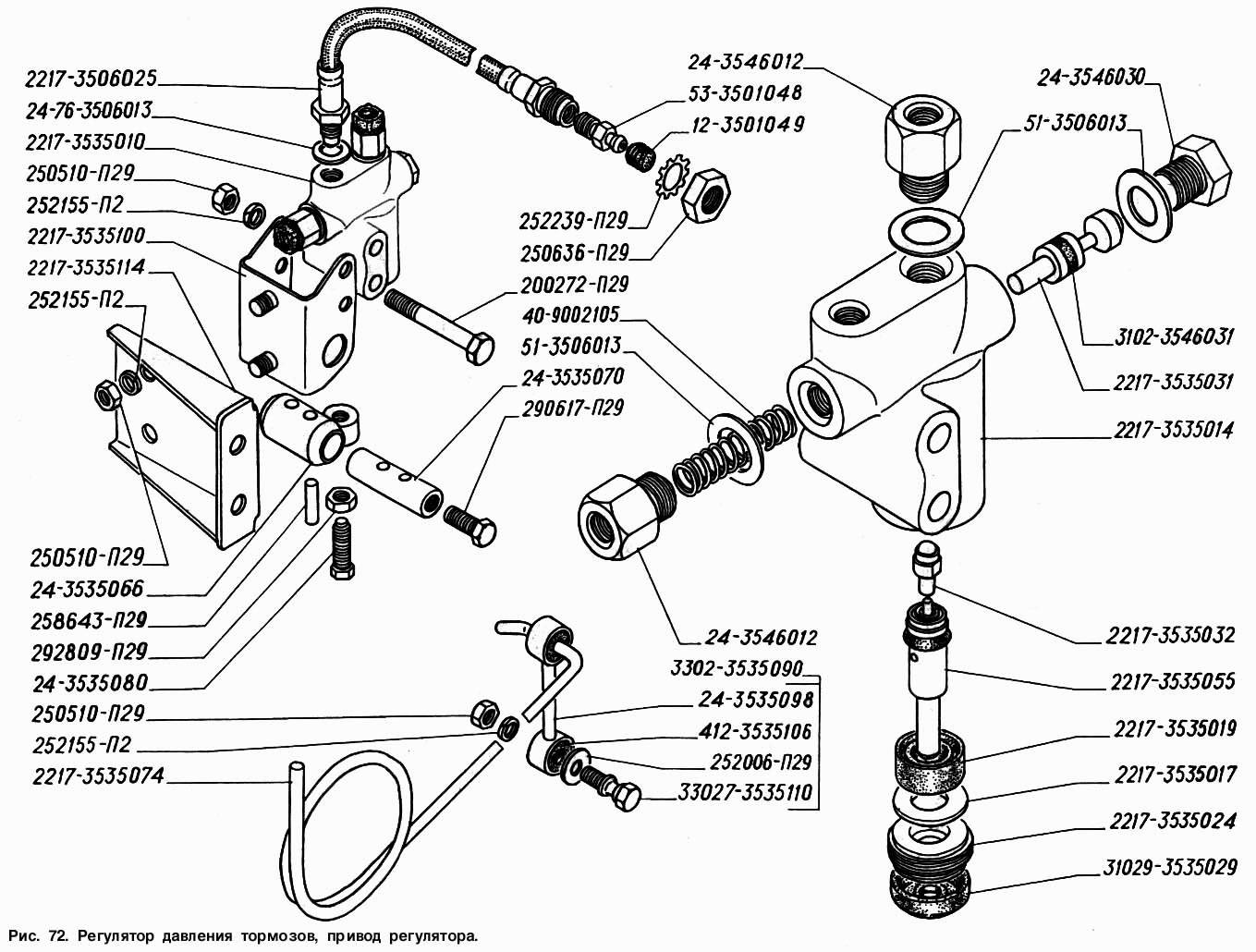 2217-3506025
24-76-3506013
2217-3535010
250510-П29
252155-П2
2217-3535100
2217-3535114
252155-П2
250510-П29
24-3535066
258643-П29
292809-П29
24-3535080
250510-П29
252155-П2
2217-3535074
53-3501048
12-3501049
252239-П29
250636-П29
200272-П29
40-9002105
51-3506013
24-3535070
290617-П29
24-3546012
3302-3535090
24-3535098
412-3535106
252006-П29
33027-3535110
24-3546012
51-3506013
24-3546030
3102-3546031
2217-3535031
2217-3535014
2217-3535032
2217-3535055
2217-3535019
2217-3535017
2217-3535024
31029-3535029

Рис. 72. Регулятор давления тормозов, привод регулятора.