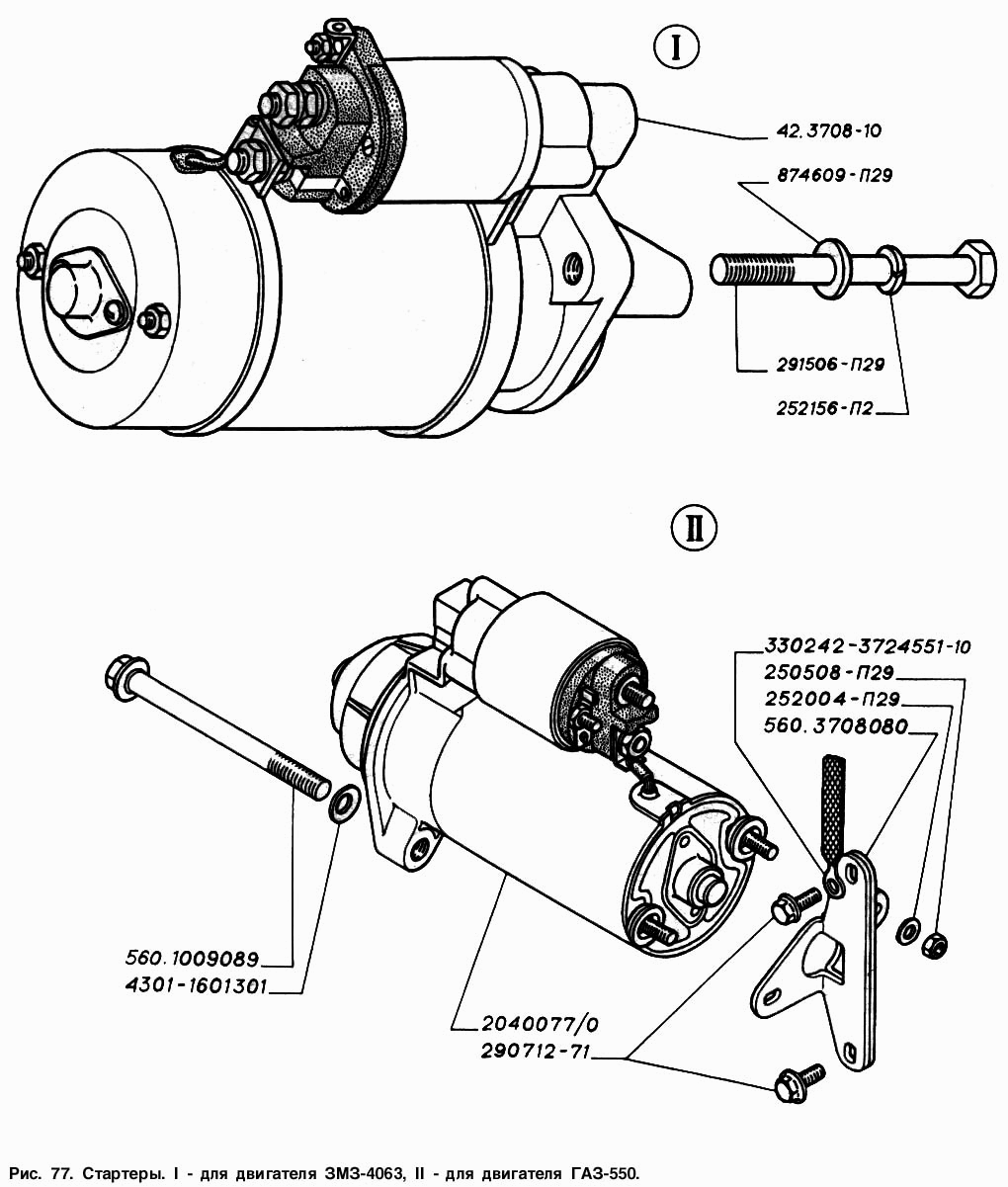 I

42.3708-10

874609-П29

291506-П29

252156-П2

II

330242-3724551-10

250508-П29

252004-П29

560.3708080

560.1009089

4301-1601301

2040077/0

290712-71

Рис. 77. Стартеры. I - для двигателя ЗМЗ-4063, II - для двигателя ГАЗ-550.