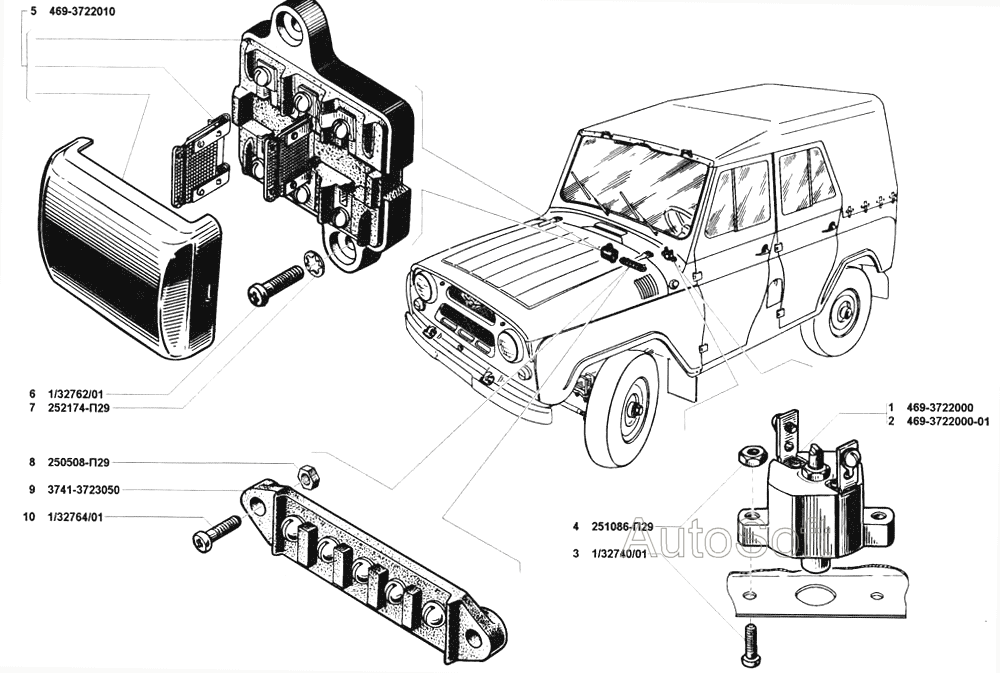 5 469-3722010

6 1/32762/01
7 252174-П29

8 250508-П29
9 3741-3723050
10 1/32764/01

1 469-3722000
2 469-3722000-01

4 251086-П29
3 1/32740/01

AutoSoft