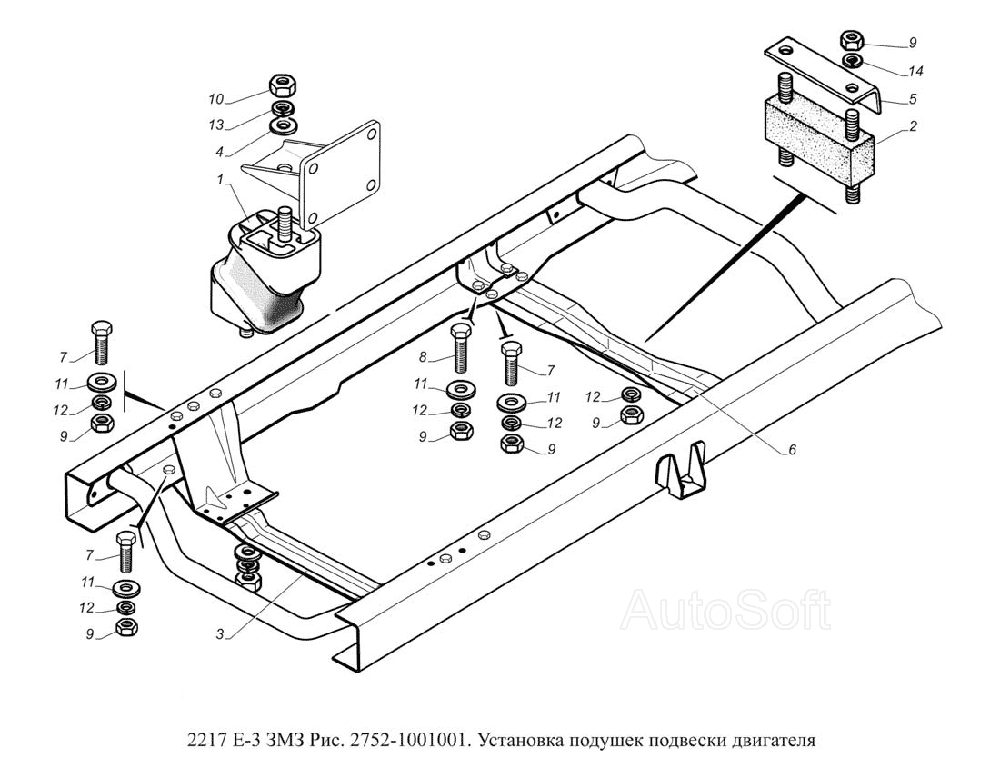 10
13
4
1
9
14
5
2
7
11
12
9
8
11
12
9
7
11
12
9
12
9
6
7
11
12
9
3
AutoSoft

2217 Е-3 ЗМЗ Рис. 2752-1001001. Установка подушек подвески двигателя