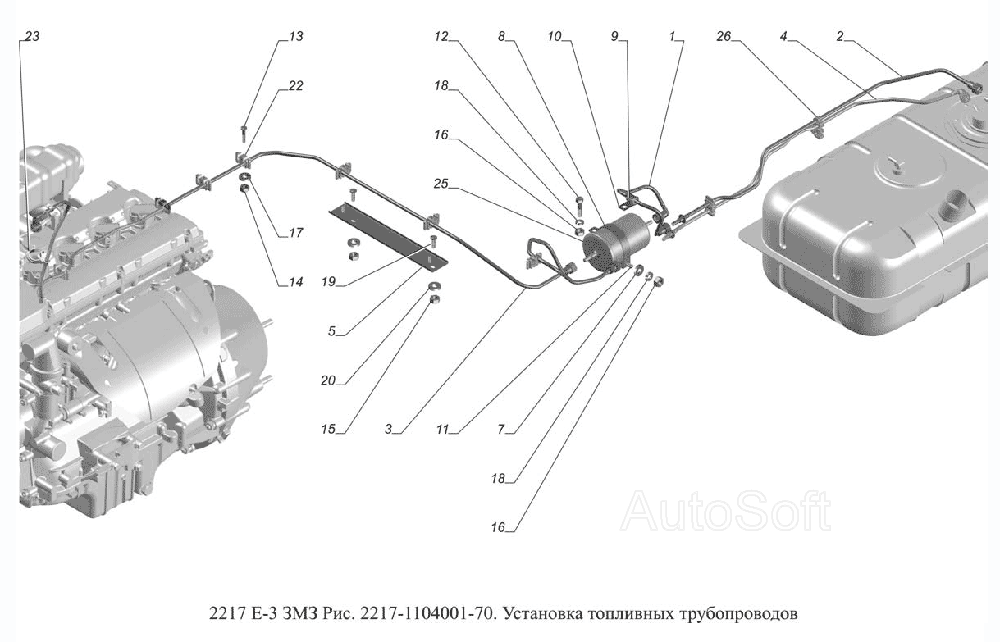 23
13
22
12
8
10
9
1
26
4
2
18
16
25
17
14
19
5
20
15
3
11
7
18
16
AutoSoft

2217 Е-3 ЗМЗ Рис. 2217-1104001-70. Установка топливных трубопроводов