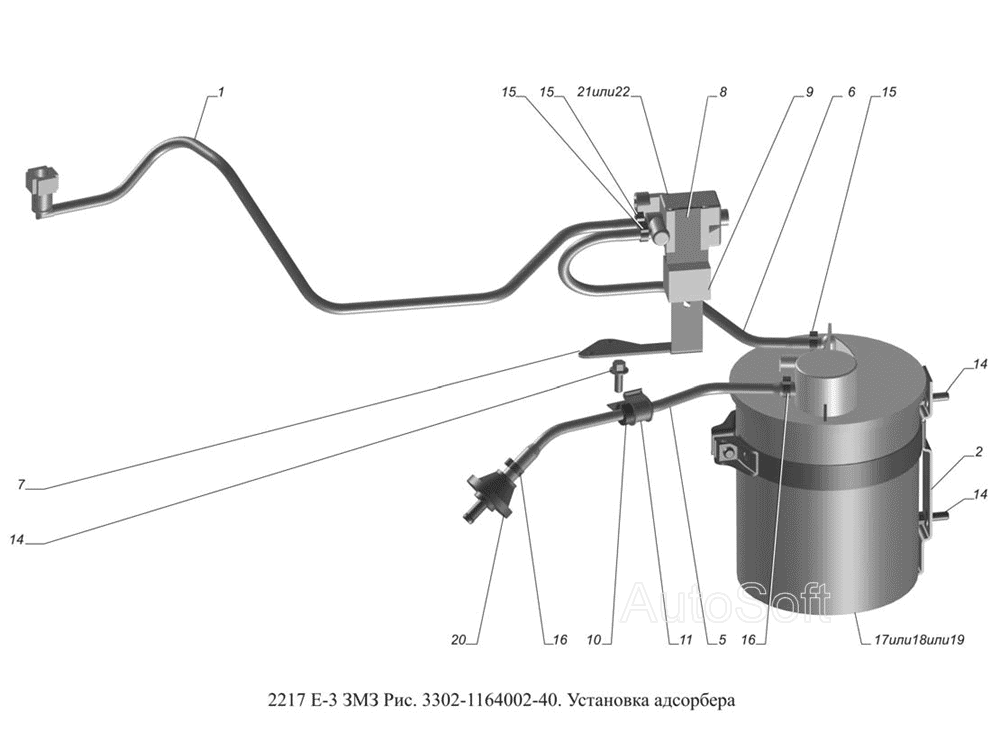 1

15

15

21или22

8

9

6

15

14

2

14

7

14

20

16

10

11

5

16

17или18или19

AutoSoft

2217 Е-3 ЗМЗ Рис. 3302-1164002-40. Установка адсорбера