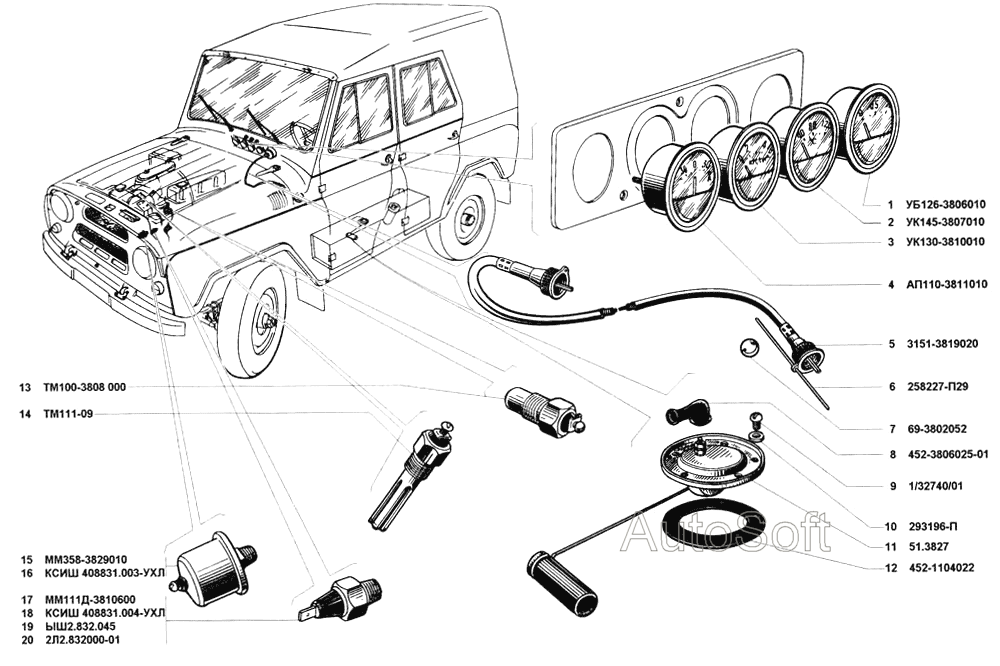 1 УБ126-3806010
2 УК145-3807010
3 УК130-3810010
4 АП110-3811010
5 3151-3819020
6 258227-П29
7 69-3802052
8 452-3806025-01
9 1/32740/01
10 293196-П
11 51.3827
12 452-1104022
13 ТМ100-3808 000
14 ТМ111-09
15 ММ358-3829010
16 КСИШ 408831.003-УХЛ
17 ММ111Д-3810600
18 КСИШ 408831.004-УХЛ
19 ЫШ2.832.045
20 2Л2.832000-01
AutoSoft