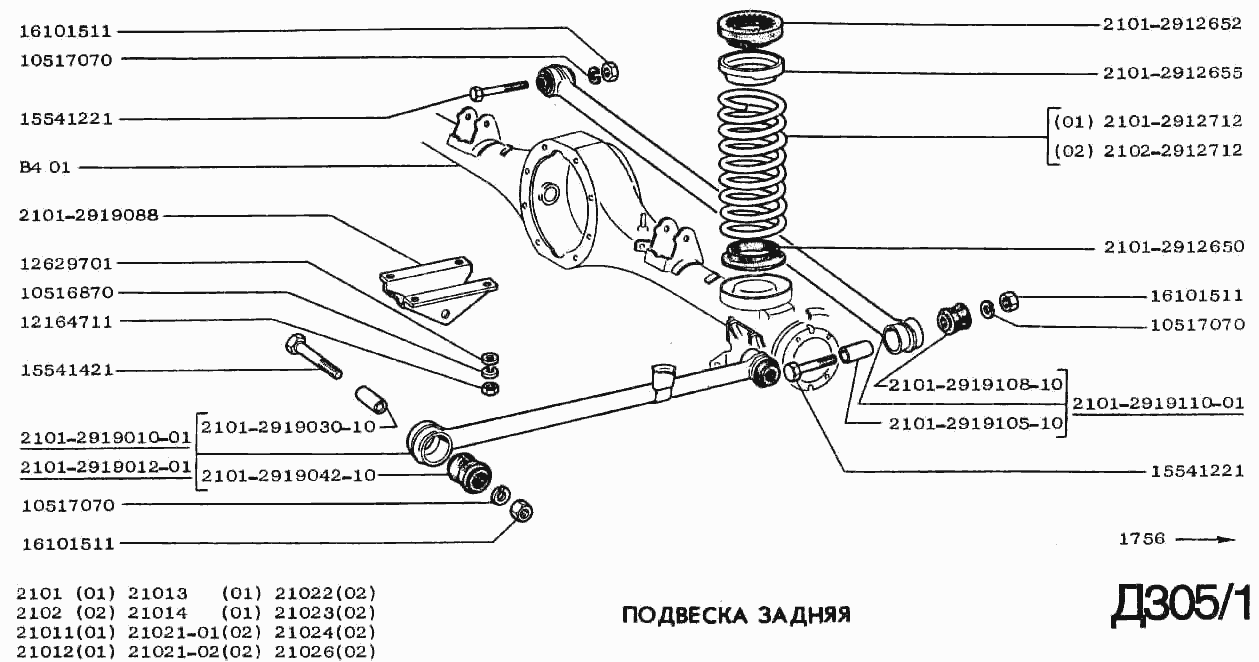 16101511
10517070
15541221
В4 01
2101-2919088
12629701
10516870
12164711
15541421
2101-2919010-01
2101-2919012-01
2101-2919030-10
2101-2919042-10
10517070
16101511

2101-2912652
2101-2912655
(01) 2101-2912712
(02) 2102-2912712
2101-2912650
16101511
10517070
2101-2919108-10
2101-2919105-10
2101-2919110-01
15541221

1756

2101 (01) 21013 (01) 21022(02)
2102 (02) 21014 (01) 21023(02)
21011(01) 21021-01(02) 21024(02)
21012(01) 21021-02(02) 21026(02)

ПОДВЕСКА ЗАДНЯЯ

Д305/1