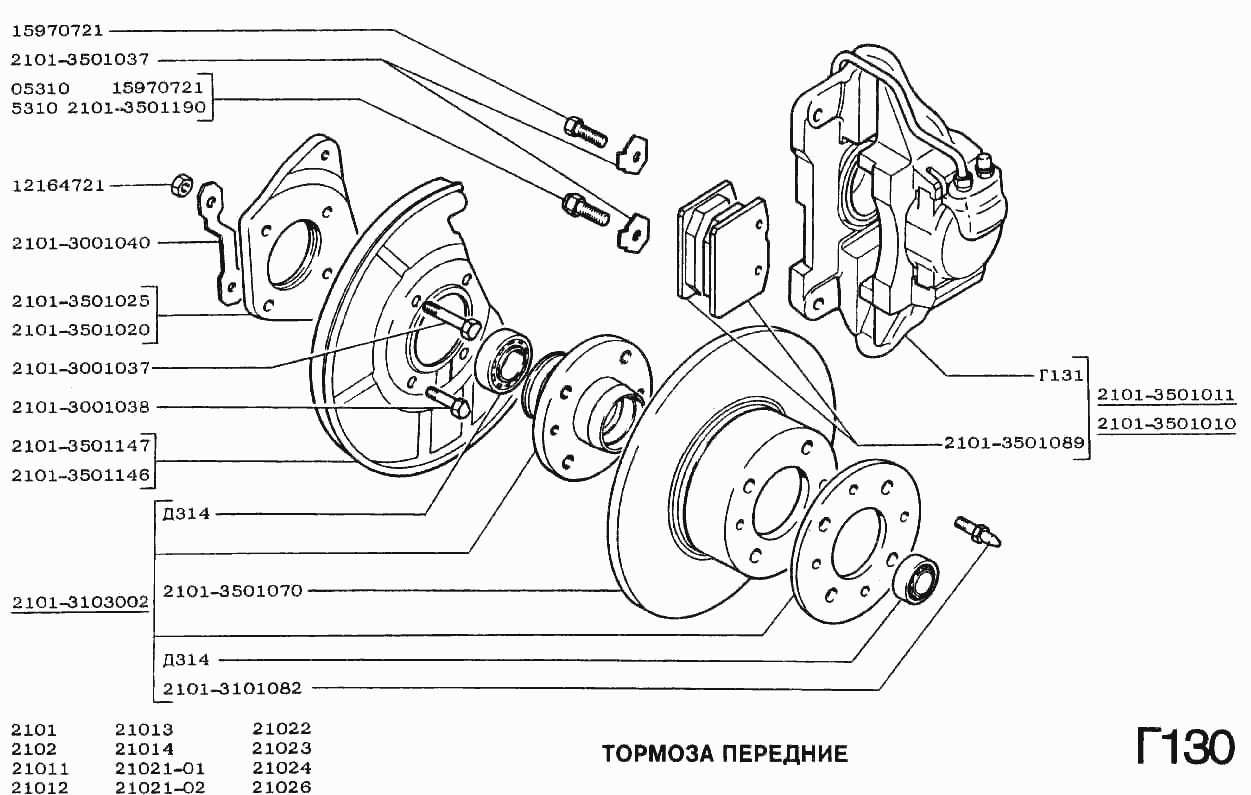 15970721
2101-3501037
05310 15970721
5310 2101-3501190
12164721
2101-3001040
2101-3501025
2101-3501020
2101-3001037
2101-3001038
2101-3501147
2101-3501146
Д314
2101-3103002
2101-3501070
Д314
2101-3101082
Г131
2101-3501011
2101-3501010
2101-3501089

2101
2102
21011
21012

21013
21014
21021-01
21021-02

21022
21023
21024
21026

ТОРМОЗА ПЕРЕДНИЕ

Г130