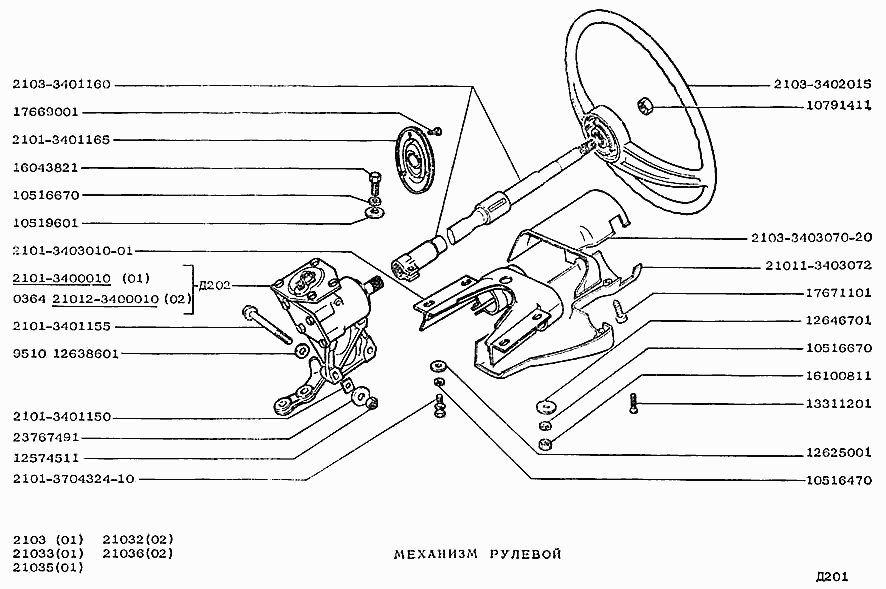 2103-3401160
17669001
2101-3401165
16043821
10516670
10519601
2101-3403010-01
2101-3400010 (01)
0364 21012-3400010 (02)
Д202
2101-3401155
9510 12638601
2101-3401150
23767491
12574511
2101-3704324-10

2103-3402015
10791411
2103-3403070-20
21011-3403072
17671101
12646701
10516670
16100811
13311201
12625001
10516470

2103 (01) 21032(02)
21033(01) 21036(02)
21035(01)

МЕХАНИЗМ РУЛЕВОЙ

Д201