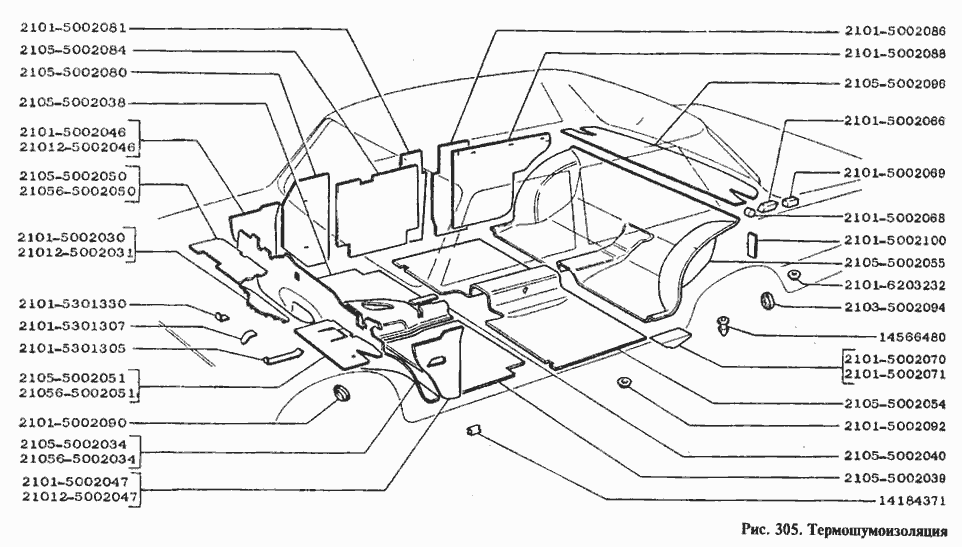 2101-5002081
2105-5002084
2105-5002080
2105-5002038
2101-5002046
21012-5002046
2105-5002050
21056-5002050
2101-5002030
21012-5002031
2101-5301330
2101-5301307
2101-5301305
2105-5002051
21056-5002051
2101-5002090
2105-5002034
21056-5002034
2101-5002047
21012-5002047

2101-5002086
2101-5002088
2105-5002096
2101-5002066
2101-5002069
2101-5002068
2101-5002100
2105-5002055
2101-6203232
2103-5002094
14566480
2101-5002070
2101-5002071
2105-5002054
2101-5002092
2105-5002040
2105-5002039
14184371

Рис. 305. Термошумоизоляция