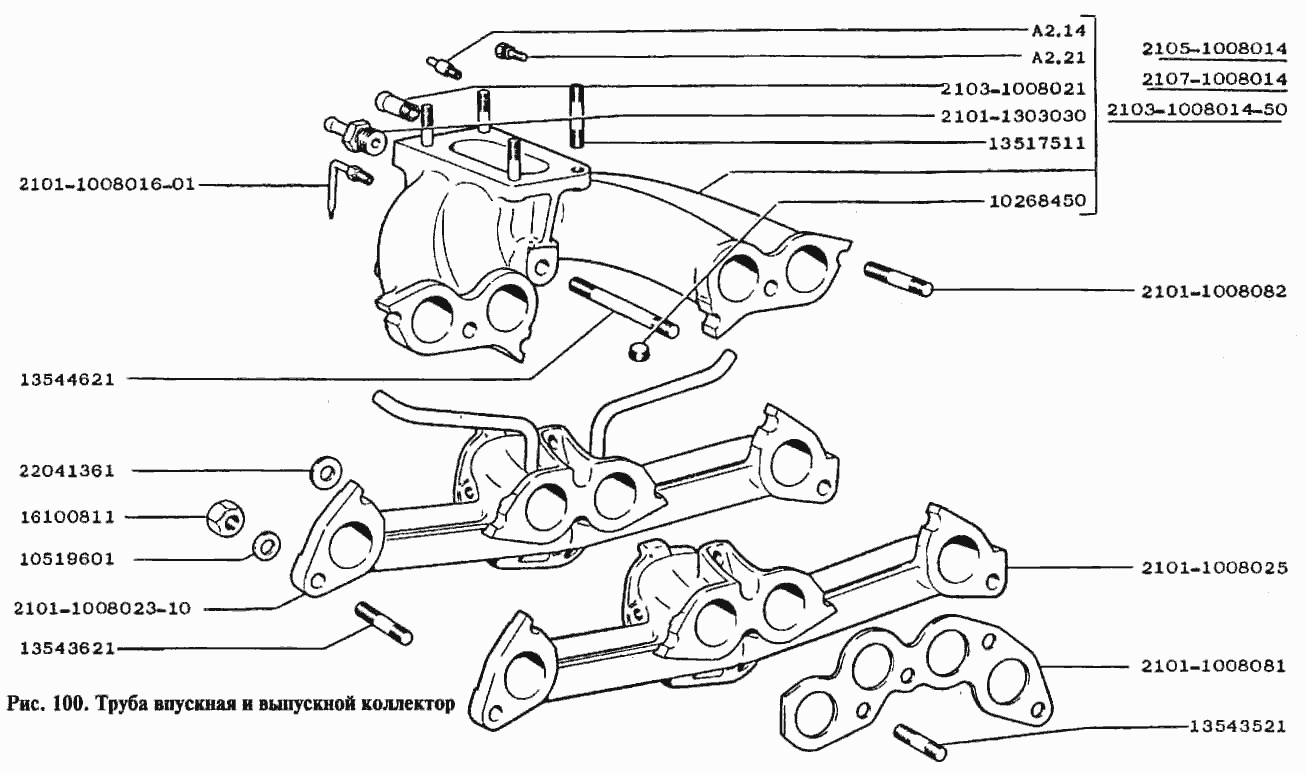 A2.14
A2.21
2103-1008021
2101-1303030
13517511
10268450
2105-1008014
2107-1008014
2103-1008014-50
2101-1008016-01
2101-1008082
13544621
22041361
16100811
10519601
2101-1008023-10
13543621
2101-1008025
2101-1008081
13543521

Рис. 100. Труба впускная и выпускной коллектор