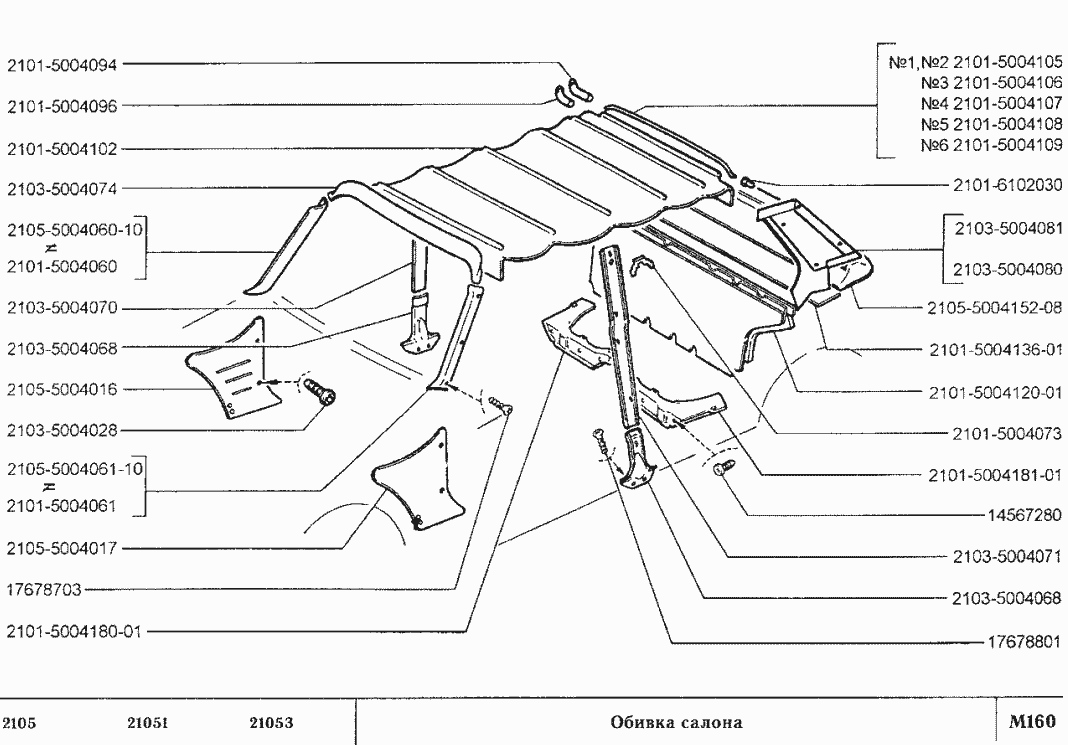 2101-5004094
2101-5004096
2101-5004102
2103-5004074
2105-5004060-10
≠
2101-5004060
2103-5004070
2103-5004068
2105-5004016
2103-5004028
2105-5004061-10
≠
2101-5004061
2105-5004017
17678703
2101-5004180-01

№1,№2 2101-5004105
№3 2101-5004106
№4 2101-5004107
№5 2101-5004108
№6 2101-5004109
2101-6102030
2103-5004081
2103-5004080
2105-5004152-08
2101-5004136-01
2101-5004120-01
2101-5004073
2101-5004181-01
14567280
2103-5004071
2103-5004068
17678801

2105 21051 21053 Обивка салона M160