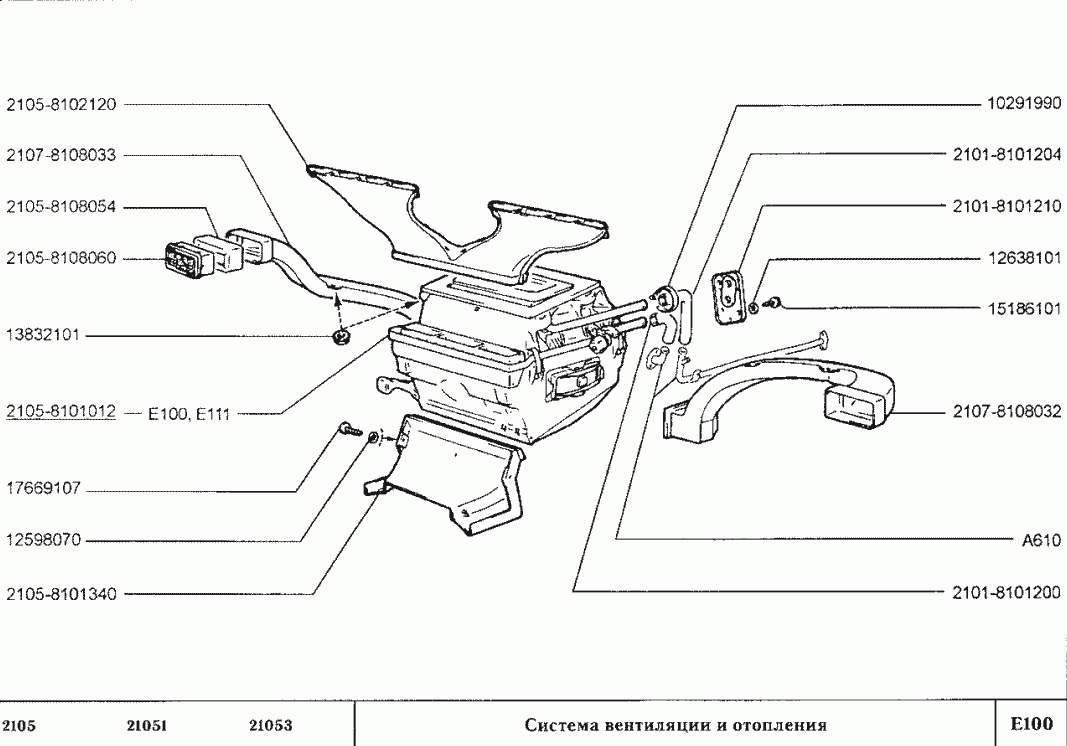 2105-8102120
2107-8108033
2105-8108054
2105-8108060
13832101
2105-8101012 — E100, E111
17669107
12598070
2105-8101340

10291990
2101-8101204
2101-8101210
12638101
15186101
2107-8108032
A610
2101-8101200

2105    21051    21053    Система вентиляции и отопления    E100