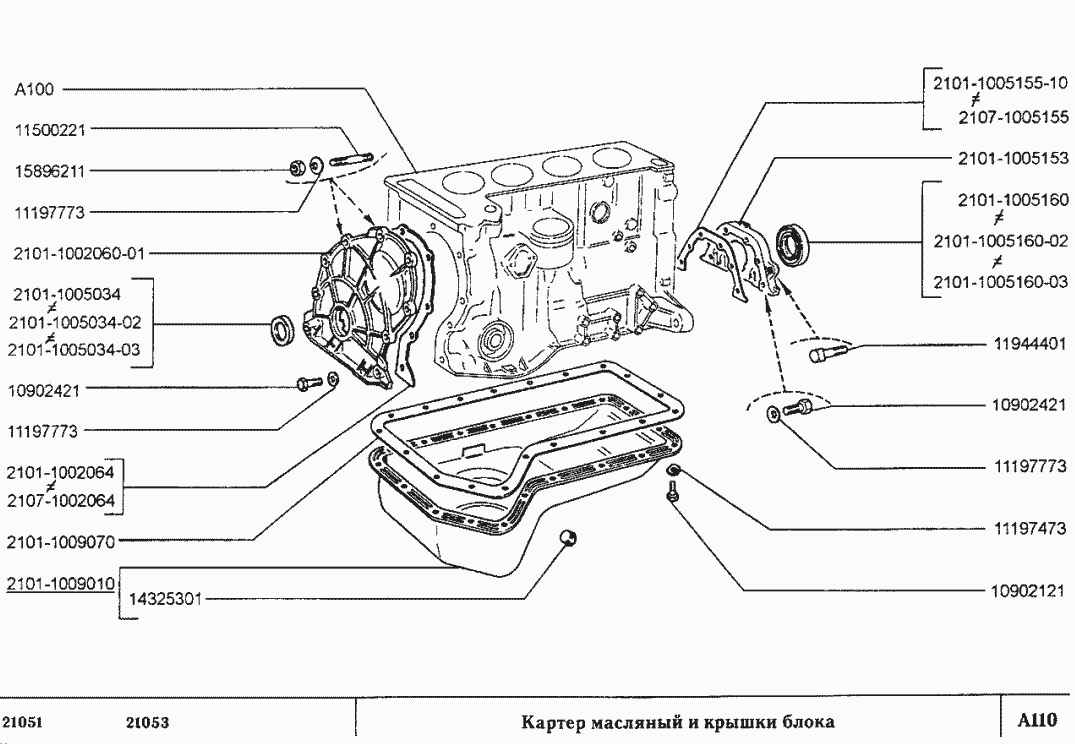 A100

11500221

15896211

11197773

2101-1002060-01

2101-1005034
≠
2101-1005034-02
≠
2101-1005034-03

10902421

11197773

2101-1002064
≠
2107-1002064

2101-1009070

2101-1009010

14325301

2101-1005155-10
≠
2107-1005155

2101-1005153

2101-1005160
≠
2101-1005160-02
≠
2101-1005160-03

11944401

10902421

11197773

11197473

10902121

21051 21053

Картер масляный и крышки блока

A110