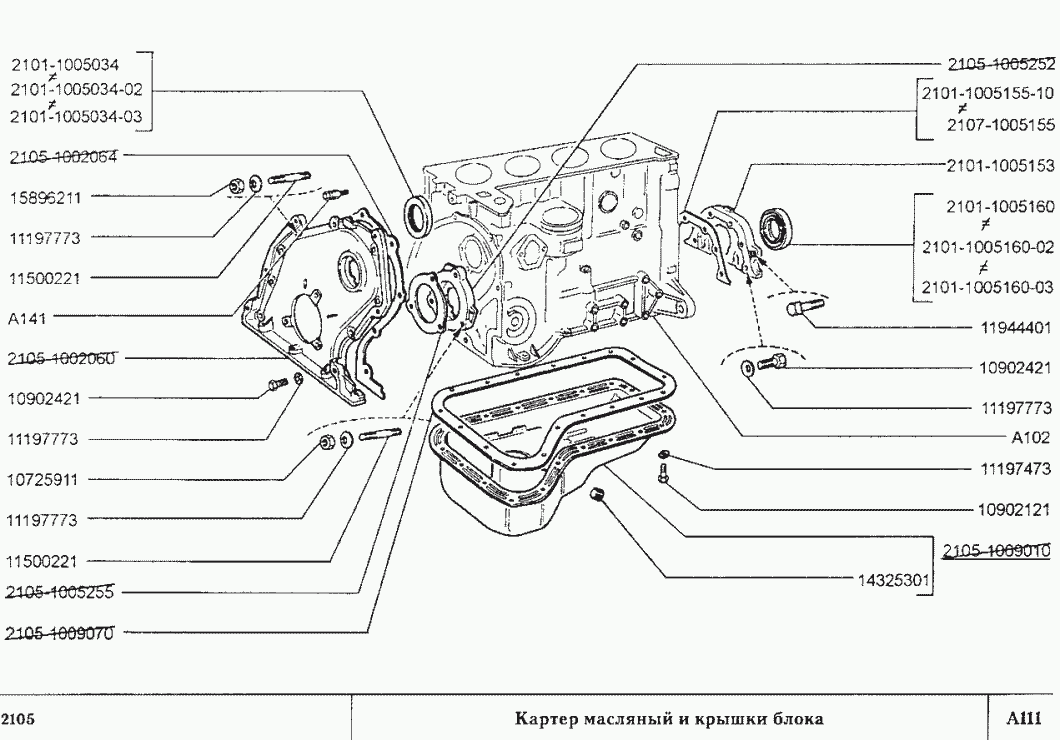 2101-1005034
≠
2101-1005034-02
≠
2101-1005034-03

2105-1002064

15896211

11197773

11500221

A141

2105-1002060

10902421

11197773

10725911

11197773

11500221

2105-1005255

2105-1009070

2105-1005252

2101-1005155-10
≠
2107-1005155

2101-1005153

2101-1005160
≠
2101-1005160-02
≠
2101-1005160-03

11944401

10902421

11197773

A102

11197473

10902121

2105-1009010

14325301

2105

Картер масляный и крышки блока

A111