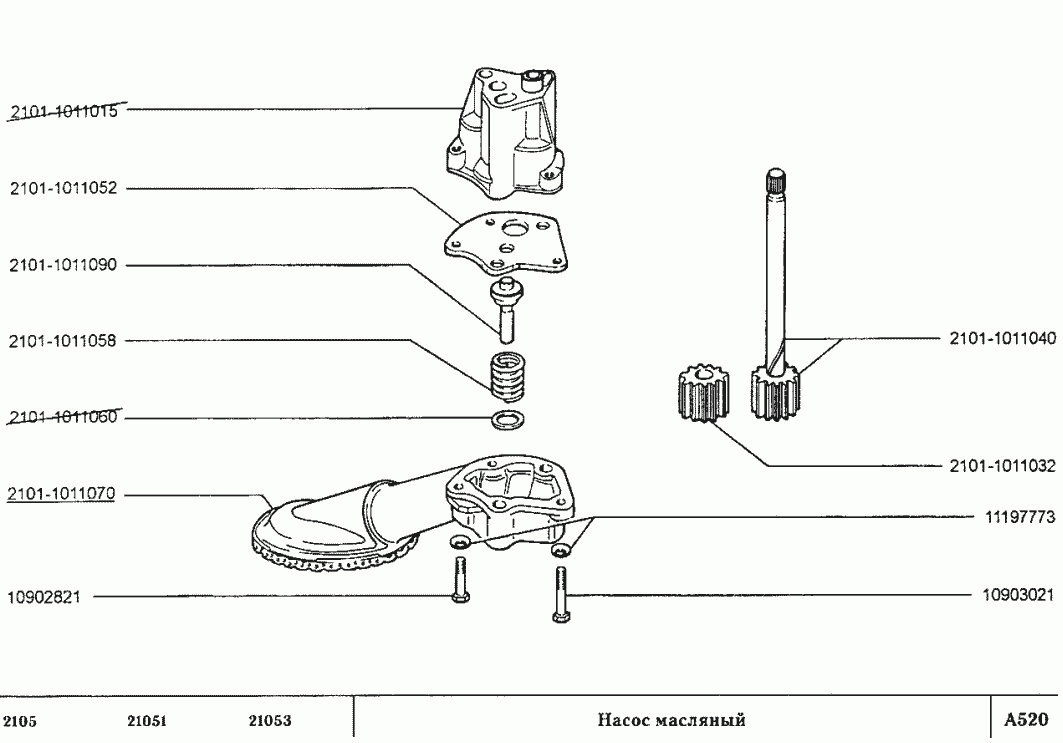 2101-1011015
2101-1011052
2101-1011090
2101-1011058
2101-1011060
2101-1011070
10902821

2101-1011040
2101-1011032
11197773
10903021

2105 21051 21053

Насос масляный

A520