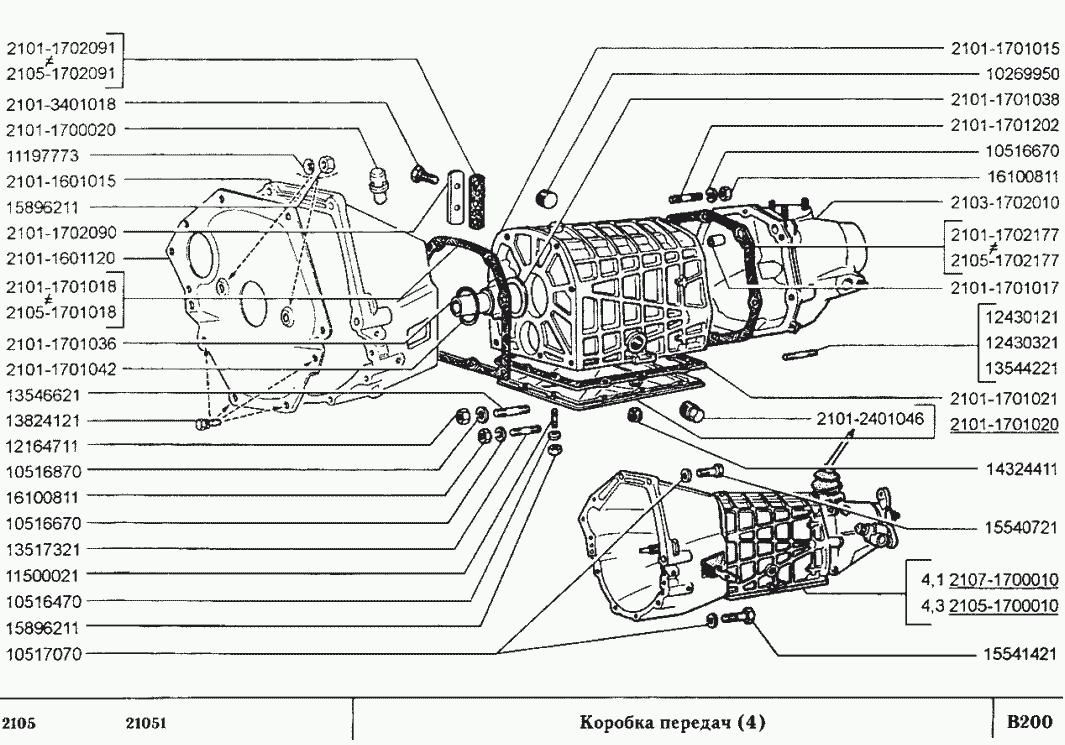 2101-1702091
≠
2105-1702091
2101-3401018
2101-1700020
11197773
2101-1601015
15896211
2101-1702090
2101-1601120
2101-1701018
≠
2105-1701018
2101-1701036
2101-1701042
13546621
13824121
12164711
10516870
16100811
10516670
13517321
11500021
10516470
15896211
10517070

2101-1701015
10269950
2101-1701038
2101-1701202
10516670
16100811
2103-1702010
2101-1702177
≠
2105-1702177
2101-1701017
12430121
12430321
13544221
2101-1701021
2101-2401046
2101-1701020
14324411
15540721
4,1 2107-1700010
4,3 2105-1700010
15541421

2105 21051 Коробка передач (4) B200