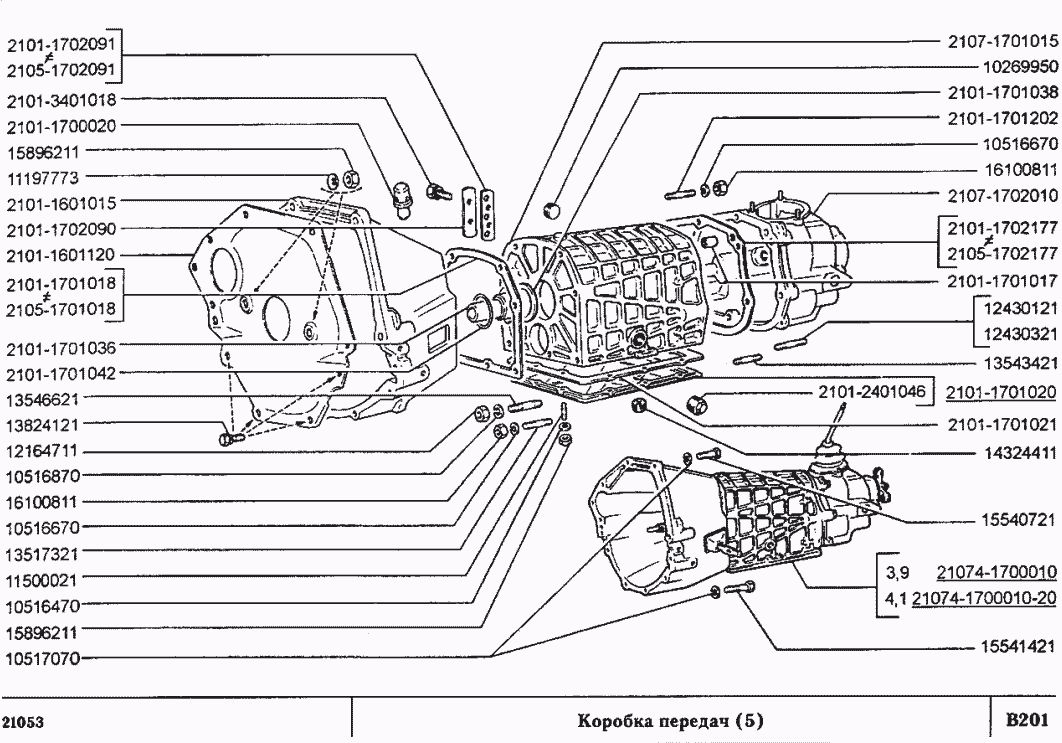 2101-1702091
≠
2105-1702091
2101-3401018
2101-1700020
15896211
11197773
2101-1601015
2101-1702090
2101-1601120
2101-1701018
≠
2105-1701018
2101-1701036
2101-1701042
13546621
13824121
12164711
10516870
16100811
10516670
13517321
11500021
10516470
15896211
10517070

2107-1701015
10269950
2101-1701038
2101-1701202
10516670
16100811
2107-1702010
2101-1702177
≠
2105-1702177
2101-1701017
12430121
12430321
13543421
2101-2401046
2101-1701020
2101-1701021
14324411
15540721
3,9 21074-1700010
4,1 21074-1700010-20
15541421

21053
Коробка передач (5)
B201