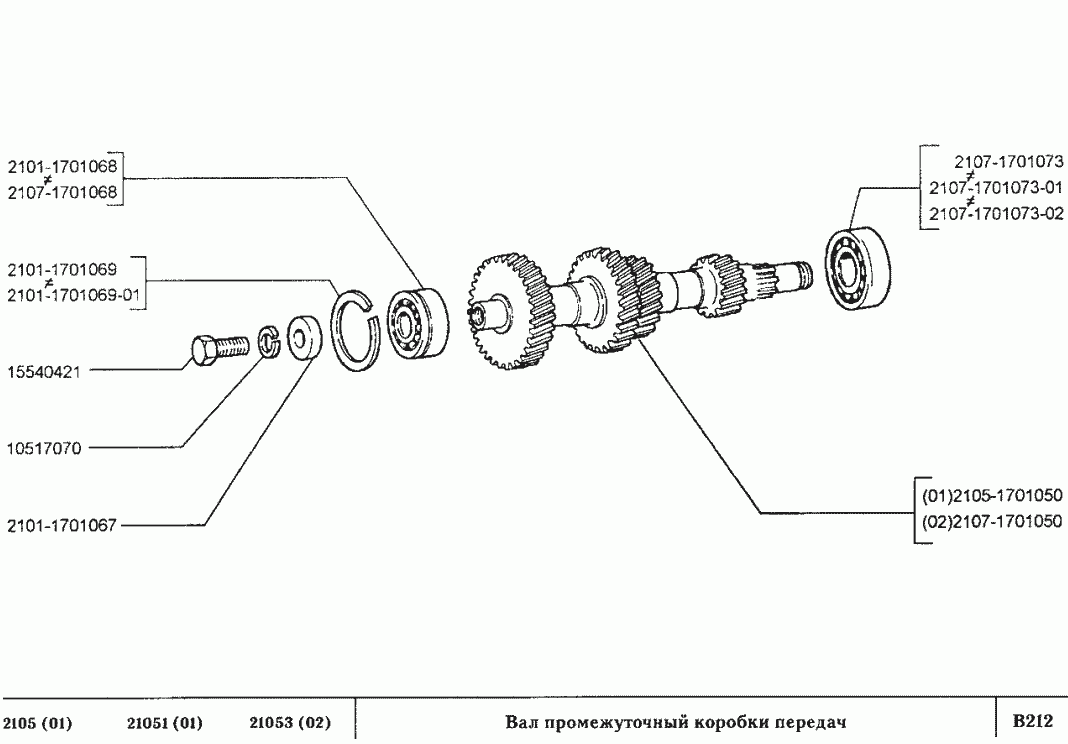 2101-1701068
≠
2107-1701068

2101-1701069
≠
2101-1701069-01

15540421

10517070

2101-1701067

2107-1701073
≠
2107-1701073-01
≠
2107-1701073-02

(01)2105-1701050
(02)2107-1701050

2105 (01) 21051 (01) 21053 (02)

Вал промежуточный коробки передач

B212