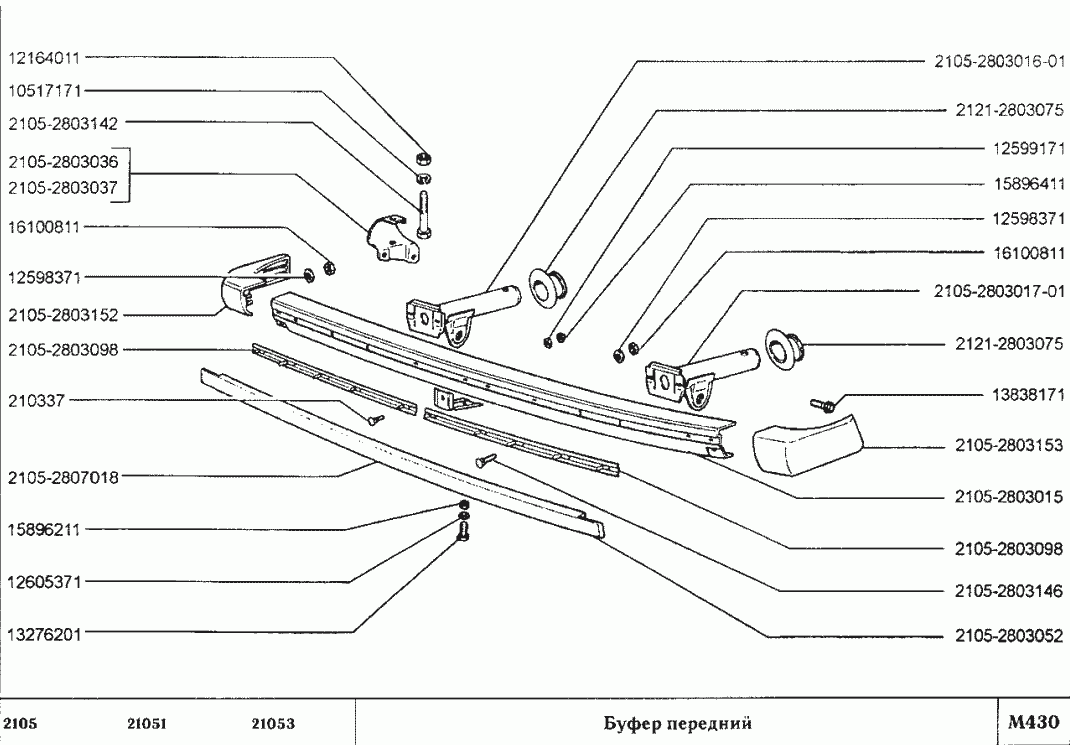 12164011
10517171
2105-2803142
2105-2803036
2105-2803037
16100811
12598371
2105-2803152
2105-2803098
210337
2105-2807018
15896211
12605371
13276201

2105-2803016-01
2121-2803075
12599171
15896411
12598371
16100811
2105-2803017-01
2121-2803075
13838171
2105-2803153
2105-2803015
2105-2803098
2105-2803146
2105-2803052

2105 21051 21053

Буфер передний

M430