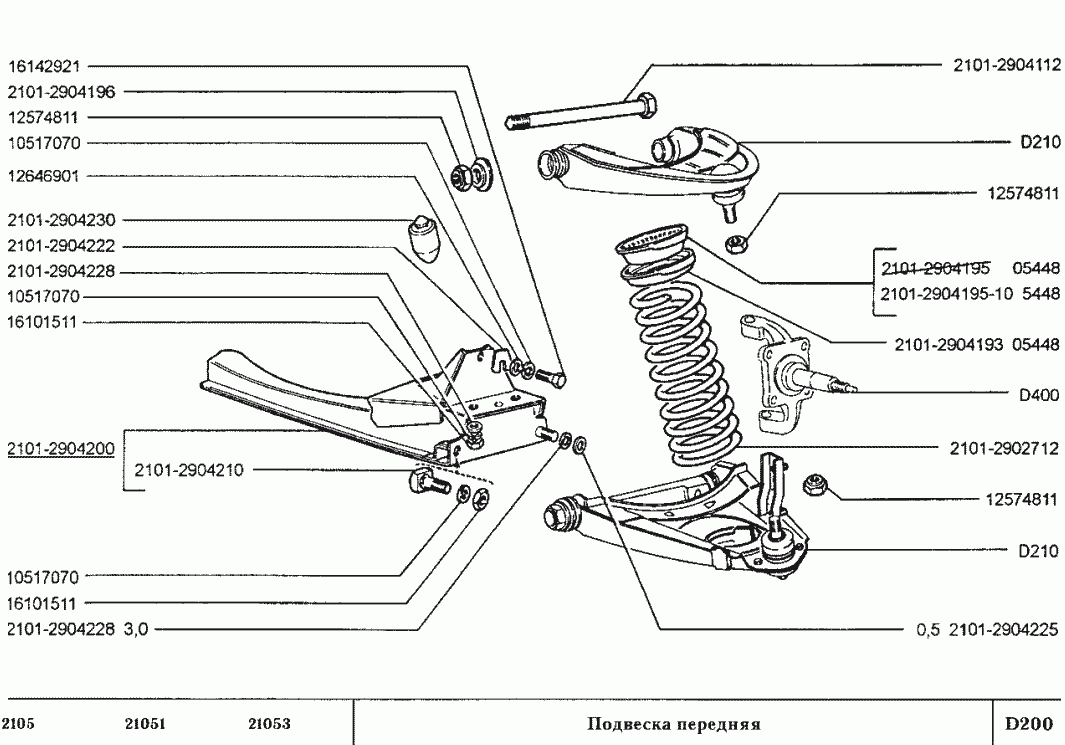 16142921
2101-2904196
12574811
10517070
12646901
2101-2904230
2101-2904222
2101-2904228
10517070
16101511
2101-2904200
2101-2904210
10517070
16101511
2101-2904228 3,0

2101-2904112
D210
12574811
2101-2904195 05448
2101-2904195-10 5448
2101-2904193 05448
D400
2101-2902712
12574811
D210
0,5 2101-2904225

2105 21051 21053

Подвеска передняя

D200