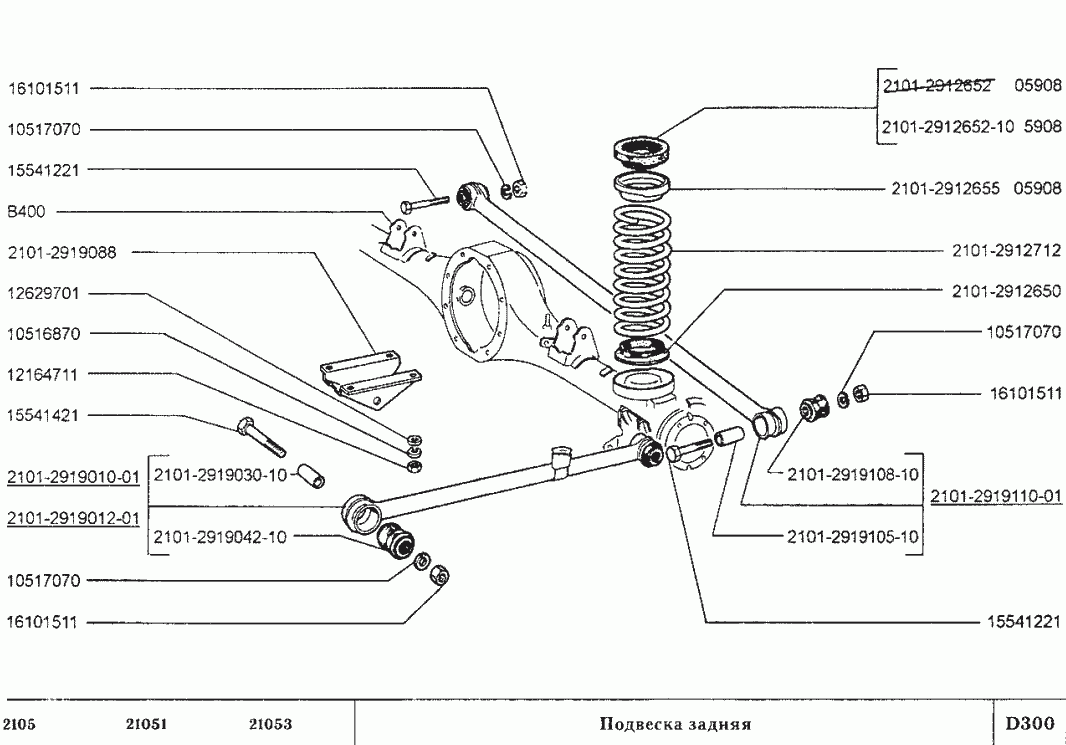 16101511
10517070
15541221
B400
2101-2919088
12629701
10516870
12164711
15541421
2101-2919010-01
2101-2919012-01
2101-2919030-10
2101-2919042-10
10517070
16101511

2101-2912652 05908
2101-2912652-10 5908
2101-2912655 05908
2101-2912712
2101-2912650
10517070
16101511
2101-2919108-10
2101-2919110-01
2101-2919105-10
15541221

2105 21051 21053 Подвеска задняя D300