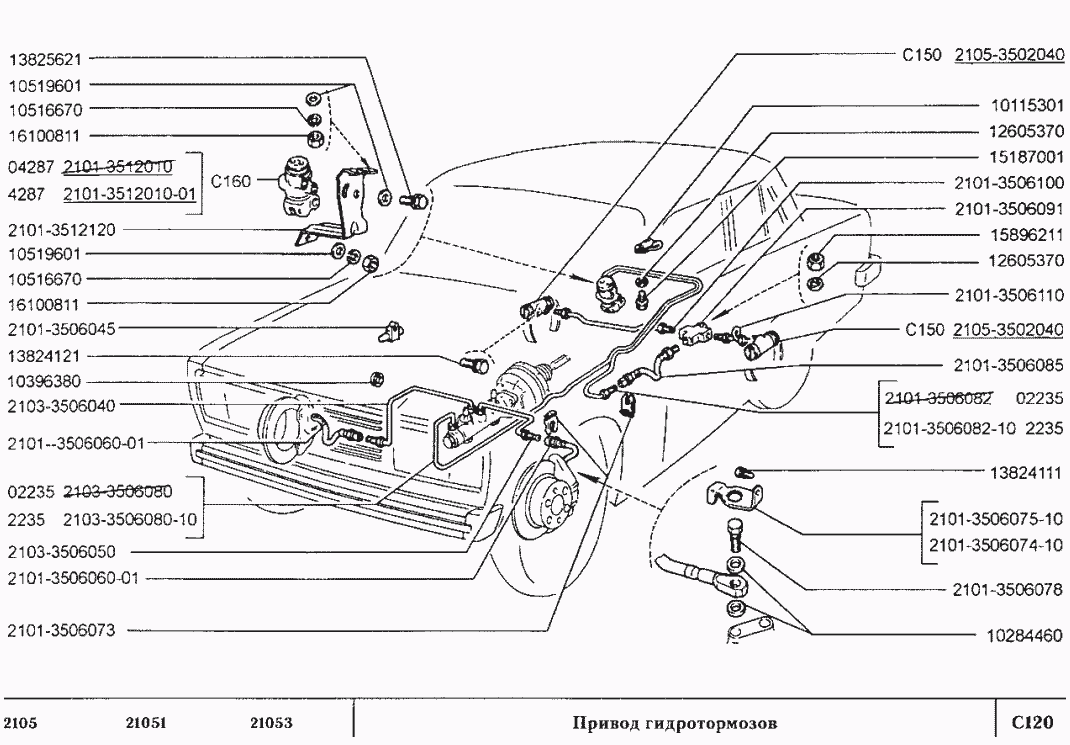 13825621
10519601
10516670
16100811
04287 2101-3512010
4287 2101-3512010-01
C160
2101-3512120
10519601
10516670
16100811
2101-3506045
13824121
10396380
2103-3506040
2101--3506060-01
02235 2103-3506080
2235 2103-3506080-10
2103-3506050
2101-3506060-01
2101-3506073

C150 2105-3502040
10115301
12605370
15187001
2101-3506100
2101-3506091
15896211
12605370
2101-3506110
C150 2105-3502040
2101-3506085
2101-3506082 02235
2101-3506082-10 2235
13824111
2101-3506075-10
2101-3506074-10
2101-3506078
10284460

2105 21051 21053
Привод гидротормозов
C120