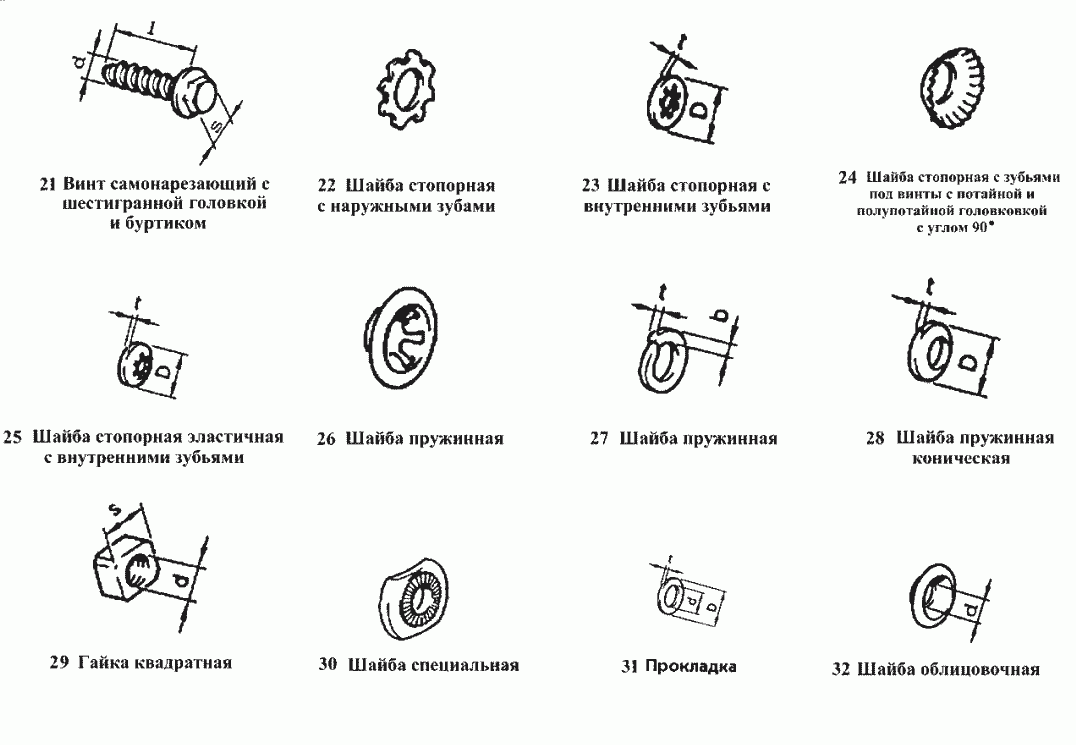 l
d
s
21 Винт самонарезающий с шестигранной головкой и буртиком

22 Шайба стопорная с наружными зубами

t
D
23 Шайба стопорная с внутренними зубьями

24 Шайба стопорная с зубьями под винты с потайной и полупотайной головковкой с углом 90°

t
D
25 Шайба стопорная эластичная с внутренними зубьями

26 Шайба пружинная

t
b
27 Шайба пружинная

t
D
28 Шайба пружинная коническая

s
d
29 Гайка квадратная

30 Шайба специальная

t
d
D
31 Прокладка

d
32 Шайба облицовочная