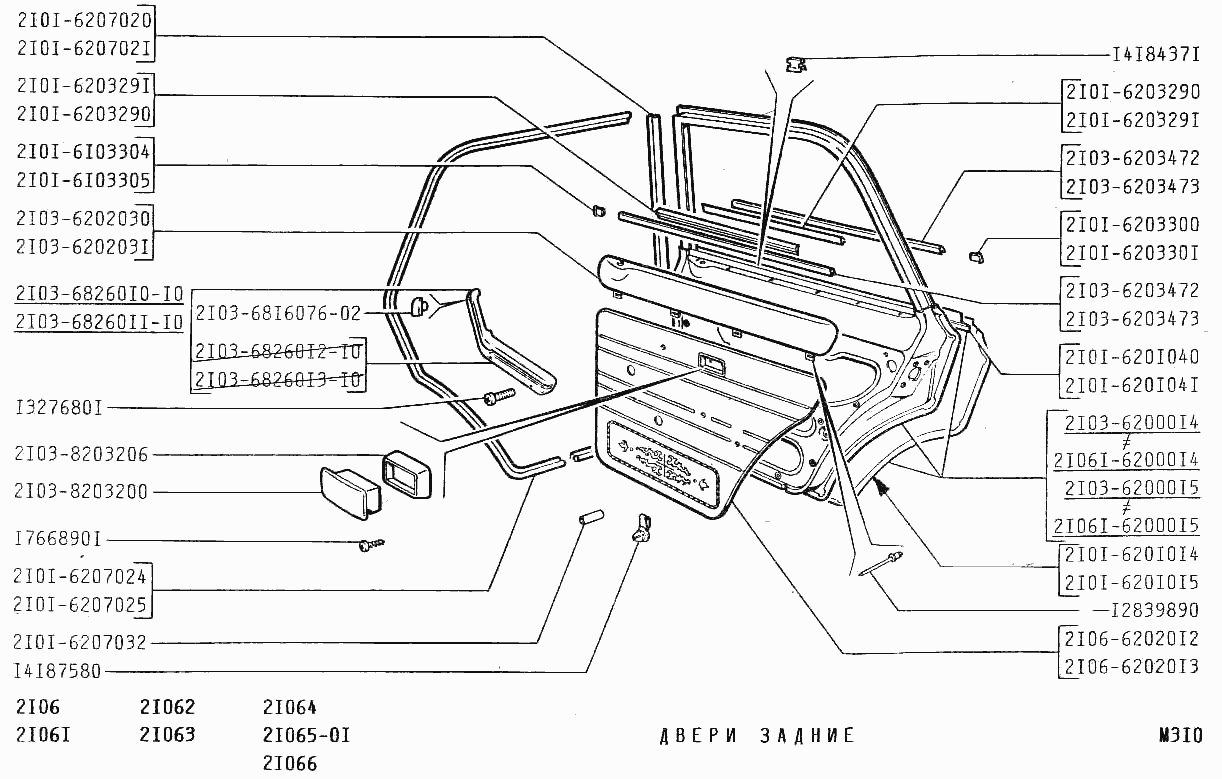 2I0I-6207020
2I0I-620702I
2I0I-620329I
2I0I-6203290
2I0I-6I03304
2I0I-6I03305
2I03-6202030
2I03-620203I
2I03-68260I0-I0
2I03-68260II-I0
2I03-68I6076-02
2I03-68260I2-I0
2I03-68260I3-I0
I327680I
2I03-8203206
2I03-8203200
I766890I
2I0I-6207024
2I0I-6207025
2I0I-6207032
I4I87580

I4I8437I
2I0I-6203290
2I0I-620329I
2I03-6203472
2I03-6203473
2I0I-6203300
2I0I-620330I
2I03-6203472
2I03-6203473
2I0I-620I040
2I0I-620I04I
2I03-62000I4
≠
2I06I-62000I4
2I03-62000I5
≠
2I06I-62000I5
2I0I-620I0I4
2I0I-620I0I5
I2839890
2I06-62020I2
2I06-62020I3

2I06
2I06I
2I062
2I063
2I064
2I065-0I
2I066

ДВЕРИ ЗАДНИЕ

М3I0