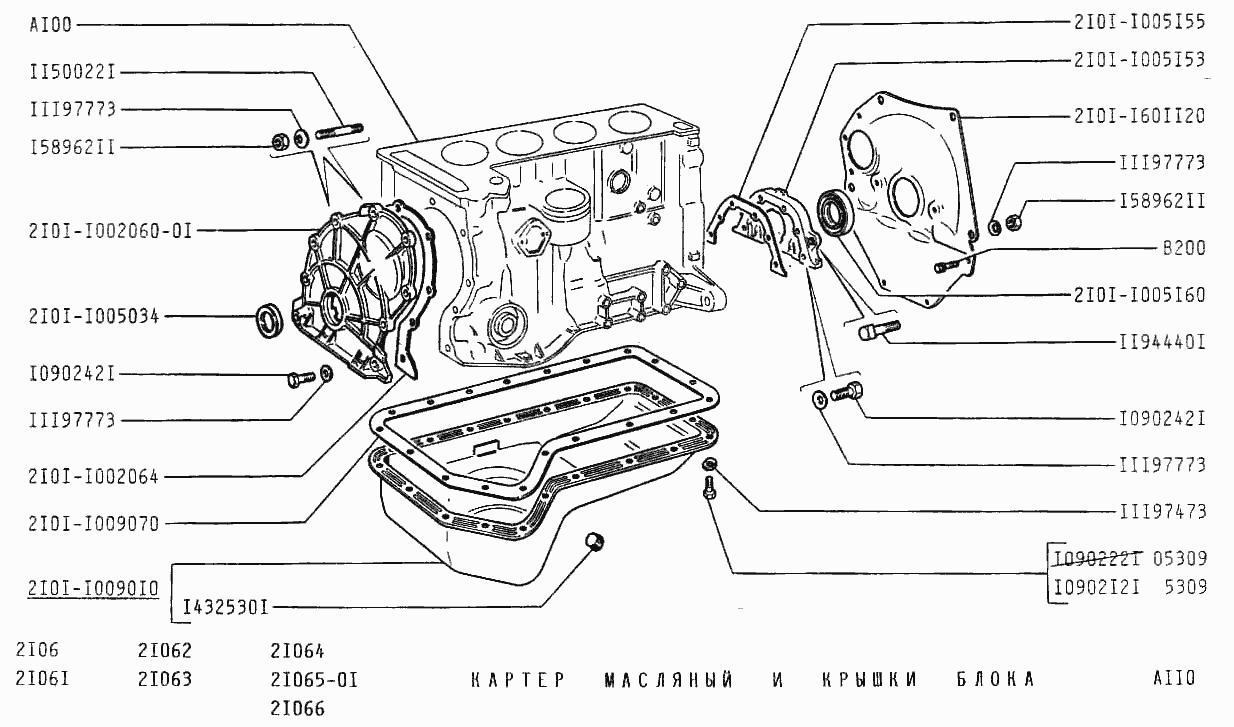 AI00
II50022I
III97773
I58962II
2I0I-I002060-0I
2I0I-I005034
I090242I
III97773
2I0I-I002064
2I0I-I009070
2I0I-I0090I0
I432530I

2I0I-I005I55
2I0I-I005I53
2I0I-I60II20
III97773
I58962II
B200
2I0I-I005I60
II94440I
I090242I
III97773
III97473
I090222I 05309
I0902I2I 5309

2I06
2I06I
2I062
2I063
2I064
2I065-0I
2I066

КАРТЕР МАСЛЯНЫЙ И КРЫШКИ БЛОКА

AII0