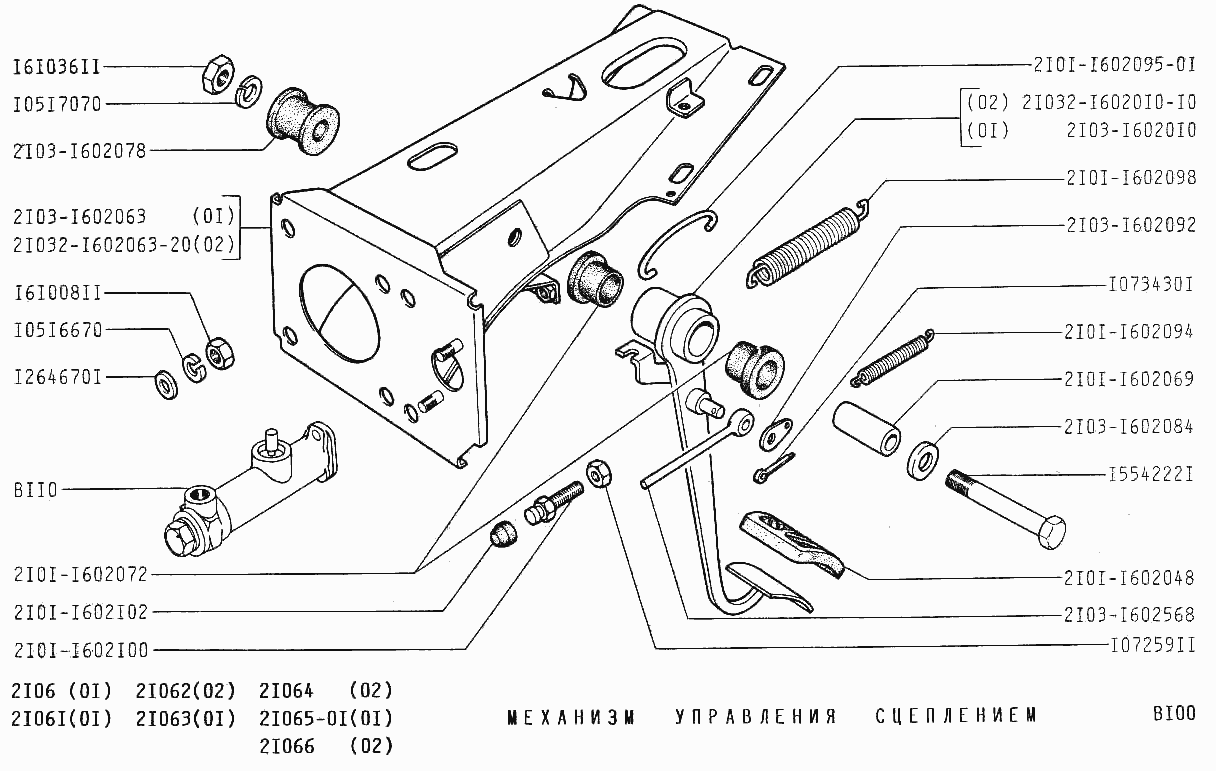 I6I036II
I05I7070
2I03-I602078
2I03-I602063 (0I)
2I032-I602063-20(02)
I6I008II
I05I6670
I264670I
BII0
2I0I-I602072
2I0I-I602I02
2I0I-I602I00

2I0I-I602095-0I
(02) 2I032-I6020I0-I0
(0I) 2I03-I6020I0
2I0I-I602098
2I03-I602092
I073430I
2I0I-I602094
2I0I-I602069
2I03-I602084
I554222I
2I0I-I602048
2I03-I602568
I07259II

2I06 (0I) 2I062(02) 2I064 (02)
2I06I(0I) 2I063(0I) 2I065-0I(0I)
2I066 (02)

МЕХАНИЗМ УПРАВЛЕНИЯ СЦЕПЛЕНИЕМ

BI00