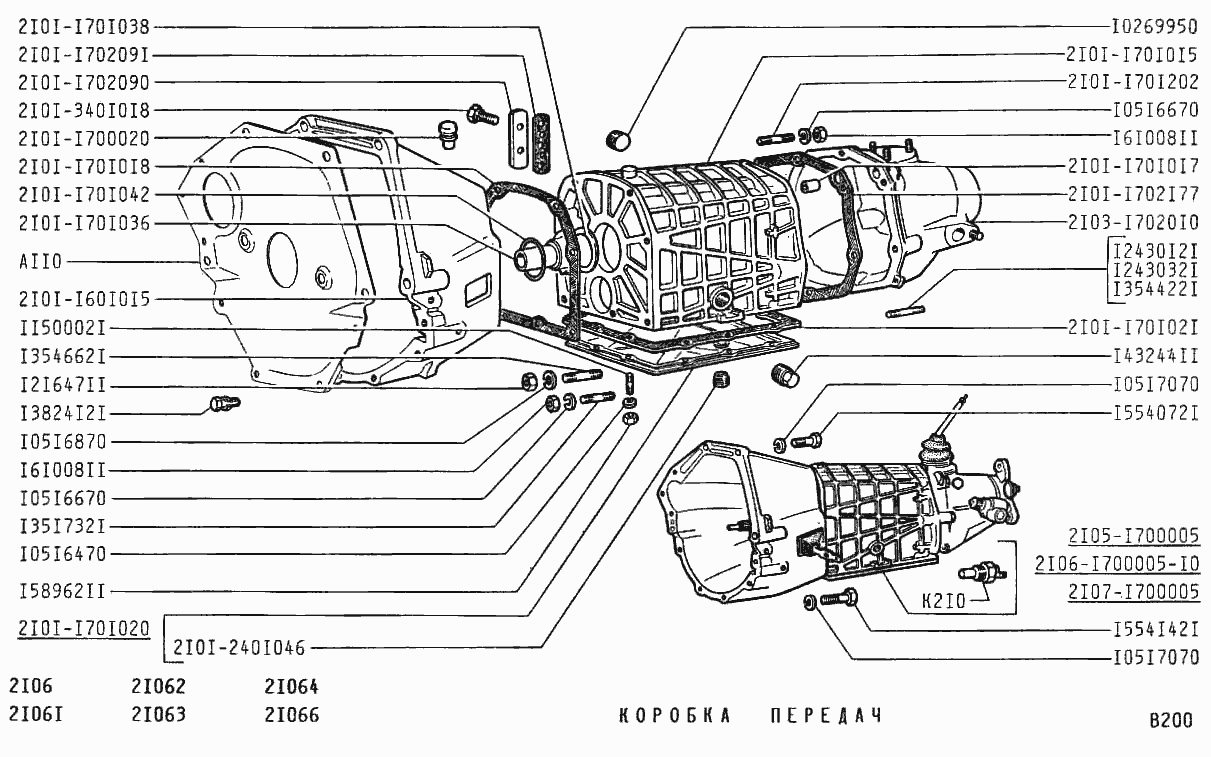 2I0I-I70I038
2I0I-I70209I
2I0I-I702090
2I0I-340I0I8
2I0I-I700020
2I0I-I70I0I8
2I0I-I70I042
2I0I-I70I036
AII0
2I0I-I60I0I5
II50002I
I354662I
I2I647II
I3824I2I
I05I6870
I6I008II
I05I6670
I35I732I
I05I6470
I58962II
2I0I-I70I020
2I0I-240I046

I0269950
2I0I-I70I0I5
2I0I-I70I202
I05I6670
I6I008II
2I0I-I70I0I7
2I0I-I702I77
2I03-I7020I0
I2430I2I
I243032I
I354422I
2I0I-I70I02I
I43244II
I05I7070
I554072I
2I05-I700005
2I06-I700005-I0
2I07-I700005
K2I0
I554I42I
I05I7070

2I06 2I062 2I064
2I06I 2I063 2I066

КОРОБКА ПЕРЕДАЧ

B200