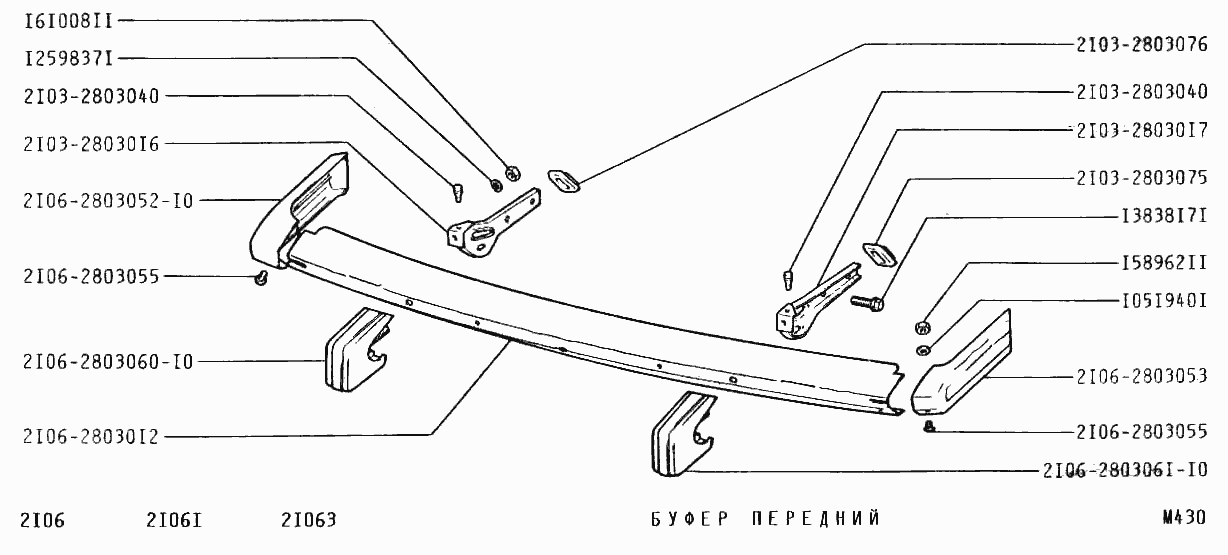 I6I008II
I259837I
2I03-2803040
2I03-28030I6
2I06-2803052-I0
2I06-2803055
2I06-2803060-I0
2I06-28030I2
2I03-2803076
2I03-2803040
2I03-28030I7
2I03-2803075
I3838I7I
I58962II
I05I940I
2I06-2803053
2I06-2803055
2I06-280306I-I0

2I06 2I06I 2I063 БУФЕР ПЕРЕДНИЙ М430