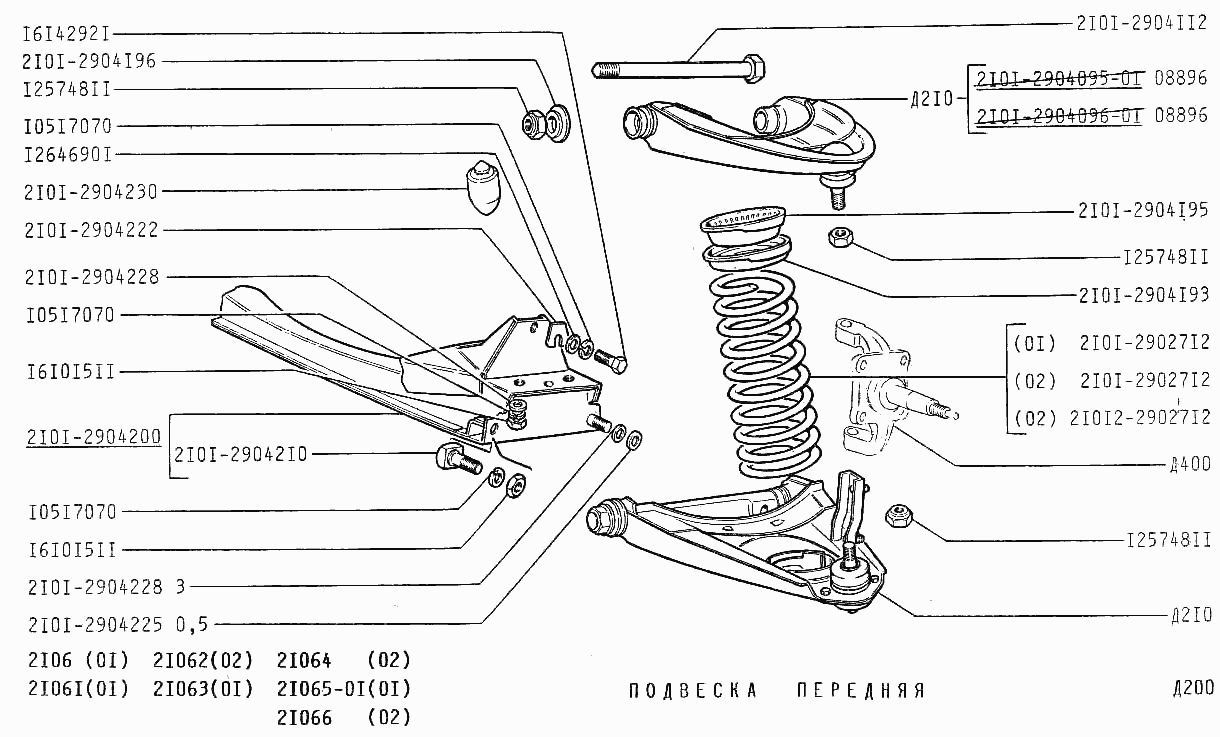 I6I4292I
2I0I-2904I96
I25748II
I05I7070
I264690I
2I0I-2904230
2I0I-2904222
2I0I-2904228
I05I7070
I6I0I5II
2I0I-2904200
2I0I-29042I0
I05I7070
I6I0I5II
2I0I-2904228 3
2I0I-2904225 0,5

2I0I-2904II2
Д2I0
2I0I-2904095-0I 08896
2I0I-2904096-0I 08896
2I0I-2904I95
I25748II
2I0I-2904I93
(0I) 2I0I-29027I2
(02) 2I0I-29027I2
(02) 2I0I2-29027I2
Д400
I25748II
Д2I0

2I06 (0I) 2I062(02) 2I064 (02)
2I06I(0I) 2I063(0I) 2I065-0I(0I)
2I066 (02)

ПОДВЕСКА ПЕРЕДНЯЯ

Д200