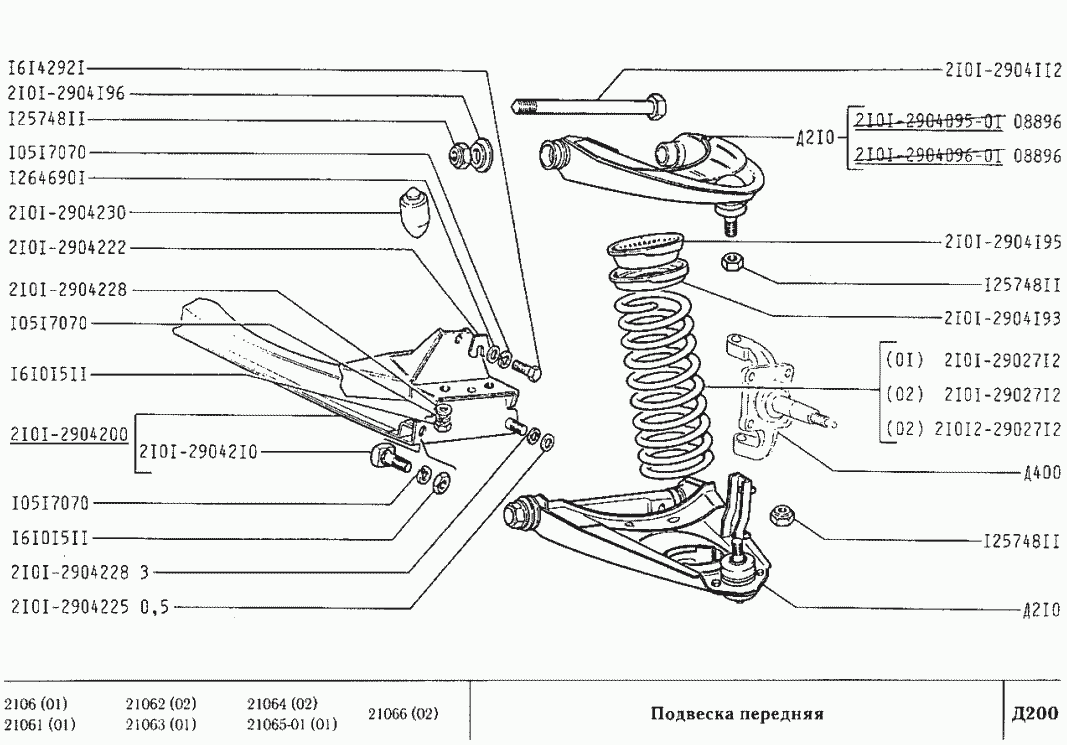 I6I4292I
2I0I-2904I96
I25748II
I05I7070
I264690I
2I0I-2904230
2I0I-2904222
2I0I-2904228
I05I7070
I6I0I5II
2I0I-2904200
2I0I-29042I0
I05I7070
I6I0I5II
2I0I-2904228 3
2I0I-2904225 0,5

2I0I-2904II2
Д2I0
2I0I-2904095-0I 08896
2I0I-2904096-0I 08896
2I0I-2904I95
I25748II
2I0I-2904I93
(0I) 2I0I-29027I2
(02) 2I0I-29027I2
(02) 2I0I2-29027I2
Д400
I25748II
Д2I0

2106 (01)
21061 (01)
21062 (02)
21063 (01)
21064 (02)
21065-01 (01)
21066 (02)

Подвеска передняя

Д200