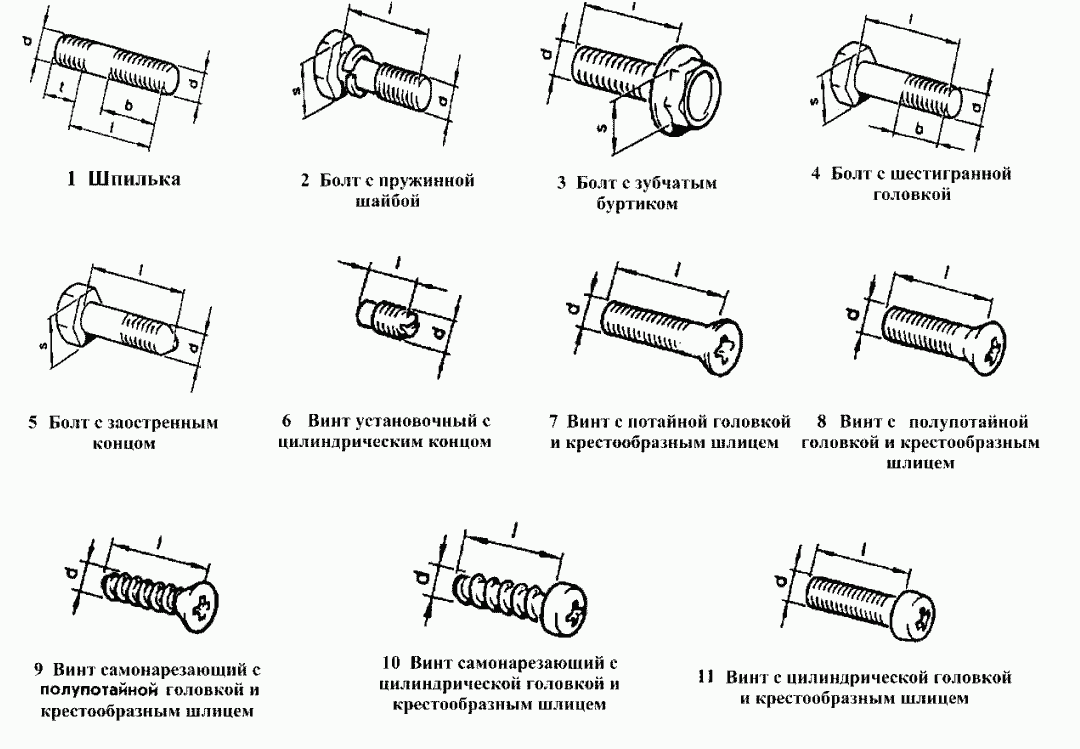 d
t
b
l
d

1 Шпилька

l
s
d

2 Болт с пружинной шайбой

l
d
s

3 Болт с зубчатым буртиком

l
s
b
d

4 Болт с шестигранной головкой

l
s
d

5 Болт с заостренным концом

l
d

6 Винт установочный с цилиндрическим концом

l
d

7 Винт с потайной головкой и крестообразным шлицем

l
d

8 Винт с полупотайной головкой и крестообразным шлицем

l
d

9 Винт самонарезающий с полупотайной головкой и крестообразным шлицем

l
d

10 Винт самонарезающий с цилиндрической головкой и крестообразным шлицем

l
d

11 Винт с цилиндрической головкой и крестообразным шлицем