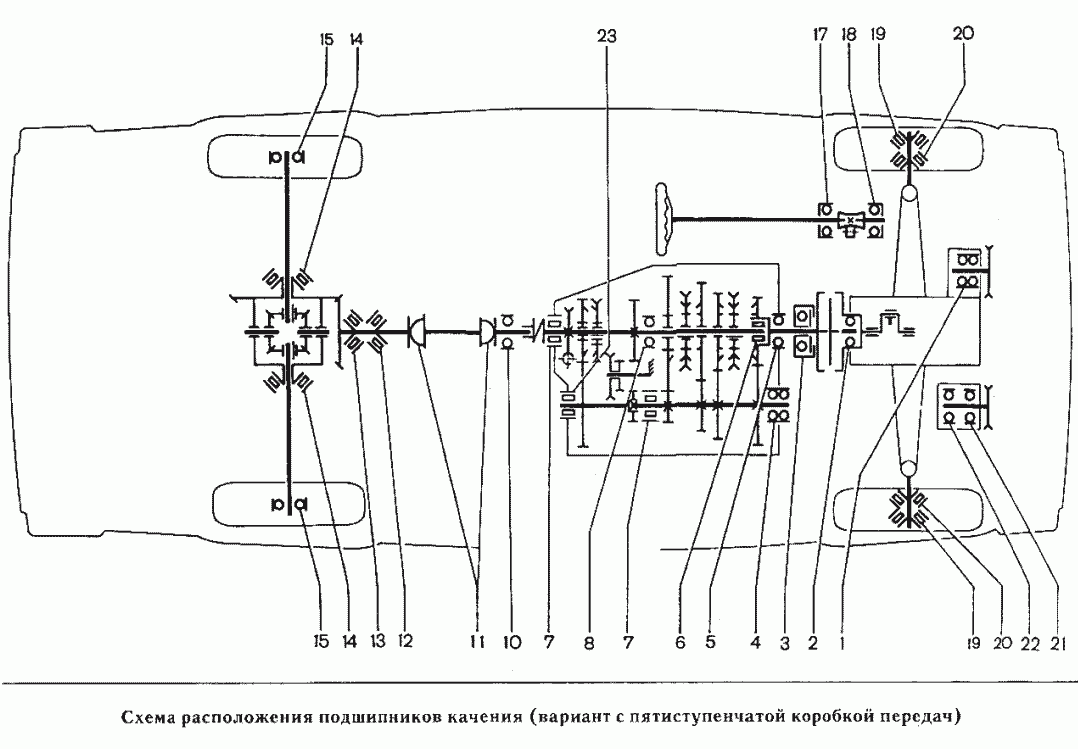 15 14 23 17 18 19 20

15 14 13 12 11 10 7 8 7 6 5 4 3 2 1 19 20 22 21

Схема расположения подшипников качения (вариант с пятиступенчатой коробкой передач)