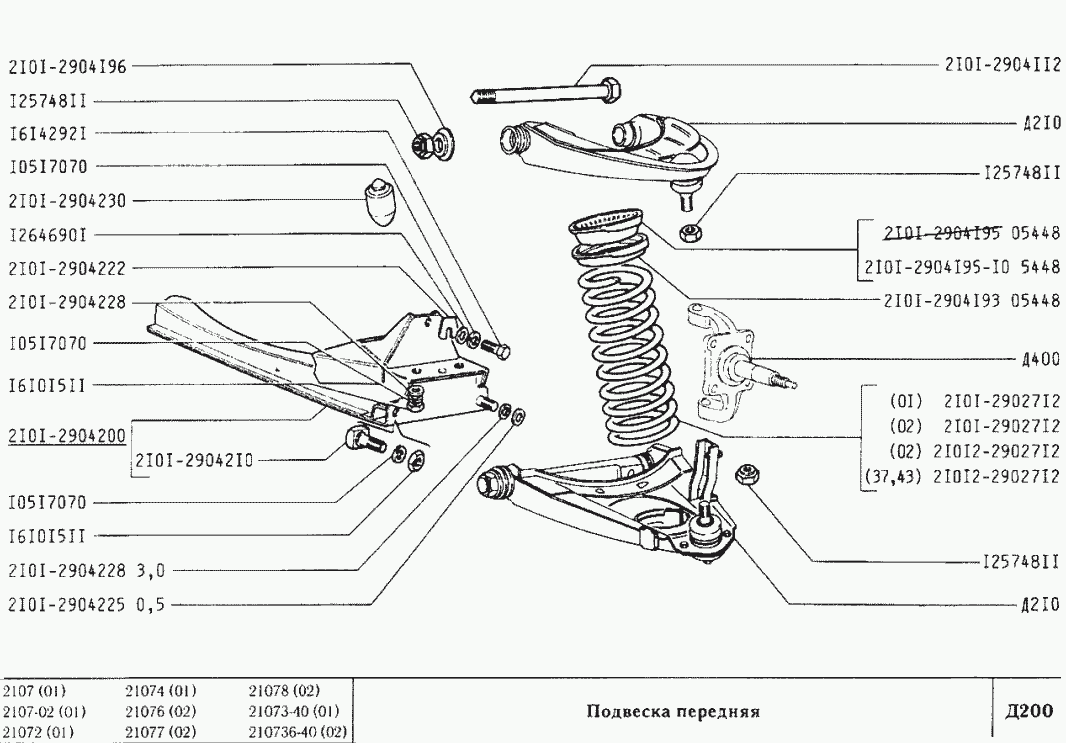 2I0I-2904I96
I25748II
I6I4292I
I05I7070
2I0I-2904230
I264690I
2I0I-2904222
2I0I-2904228
I05I7070
I6I0I5II
2I0I-2904200
2I0I-29042I0
I05I7070
I6I0I5II
2I0I-2904228 3,0
2I0I-2904225 0,5

2I0I-2904II2
Д2I0
I25748II
2I0I-2904I95 05448
2I0I-2904I95-I0 5448
2I0I-2904I93 05448
Д400
(0I) 2I0I-29027I2
(02) 2I0I-29027I2
(02) 2I0I2-29027I2
(37,43) 2I0I2-29027I2
I25748II
Д2I0

| 2107 (01) | 21074 (01) | 21078 (02) |
|---|---|---|
| 2107-02 (01) | 21076 (02) | 21073-40 (01) |
| 21072 (01) | 21077 (02) | 210736-40 (02) |

Подвеска передняя

Д200