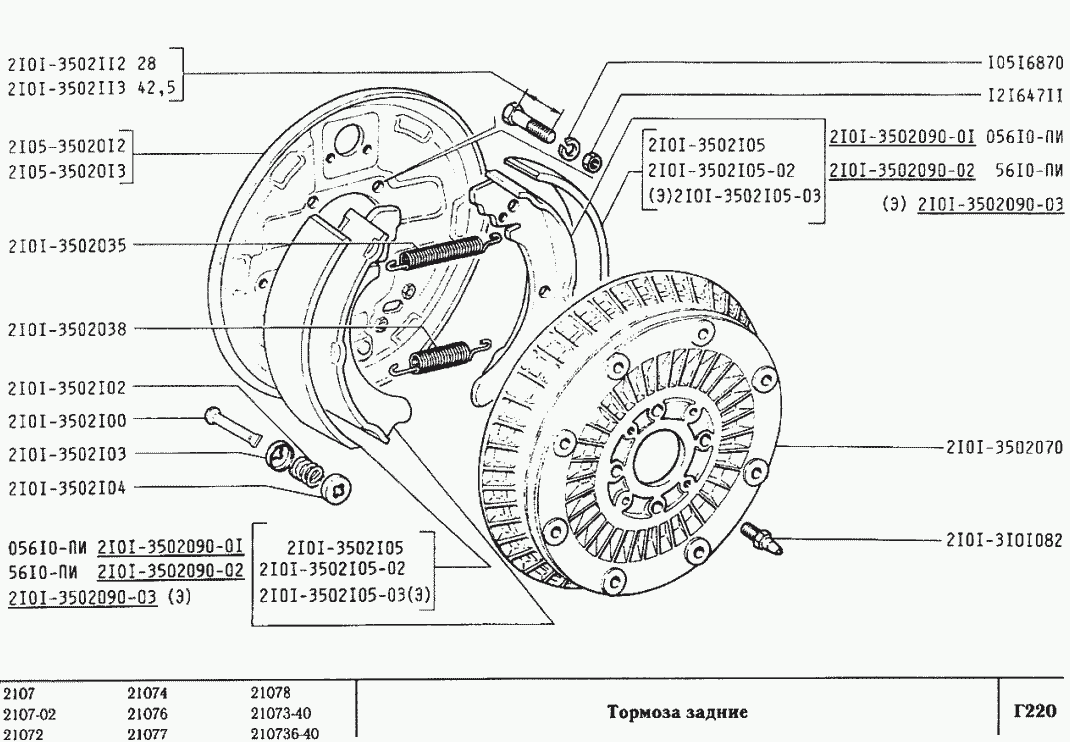 2I0I-3502II2 28
2I0I-3502II3 42,5

2I05-35020I2
2I05-35020I3

2I0I-3502035

2I0I-3502038

2I0I-3502I02

2I0I-3502I00

2I0I-3502I03

2I0I-3502I04

056I0-ПИ 2I0I-3502090-0I
56I0-ПИ 2I0I-3502090-02
2I0I-3502090-03 (Э)

2I0I-3502I05
2I0I-3502I05-02
2I0I-3502I05-03(Э)

I05I6870

I2I647II

2I0I-3502I05
2I0I-3502I05-02
(Э)2I0I-3502I05-03

2I0I-3502090-0I 056I0-ПИ
2I0I-3502090-02 56I0-ПИ
(Э) 2I0I-3502090-03

2I0I-3502070

2I0I-3I0I082

| 2107 | 21074 | 21078 | Тормоза задние | Г220 |
|---|---|---|---|---|
| 2107-02 | 21076 | 21073-40 | | |
| 21072 | 21077 | 210736-40 | | |