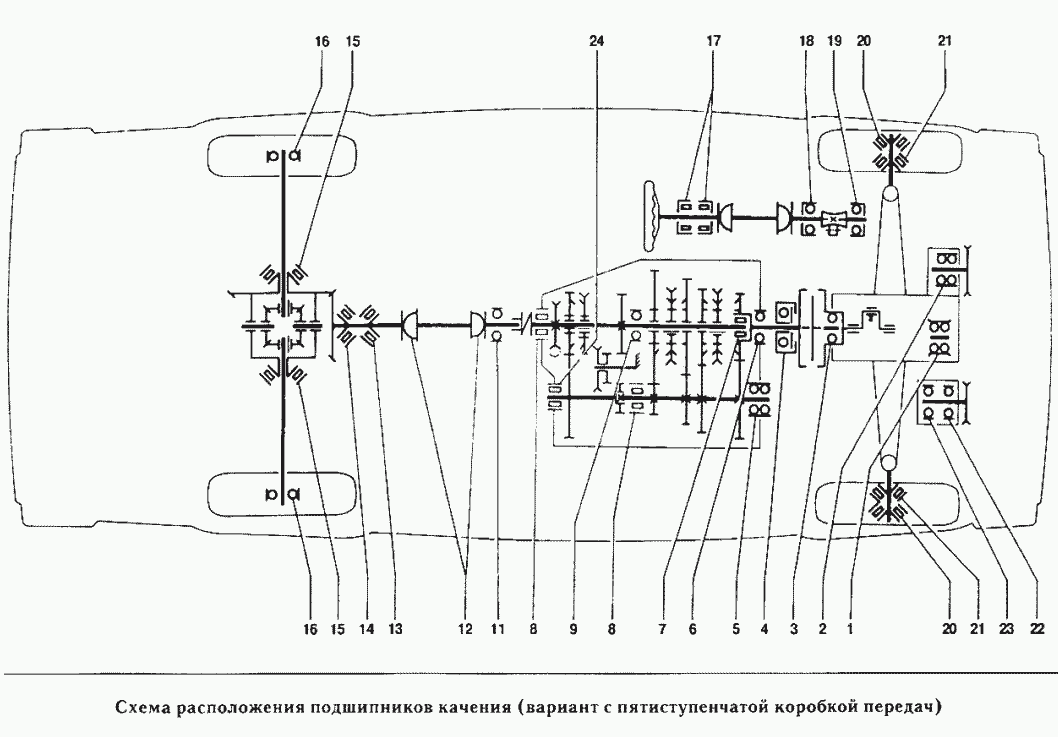 16 15 24 17 18 19 20 21

16 15 14 13 12 11 8 9 8 7 6 5 4 3 2 1 20 21 23 22

Схема расположения подшипников качения (вариант с пятиступенчатой коробкой передач)