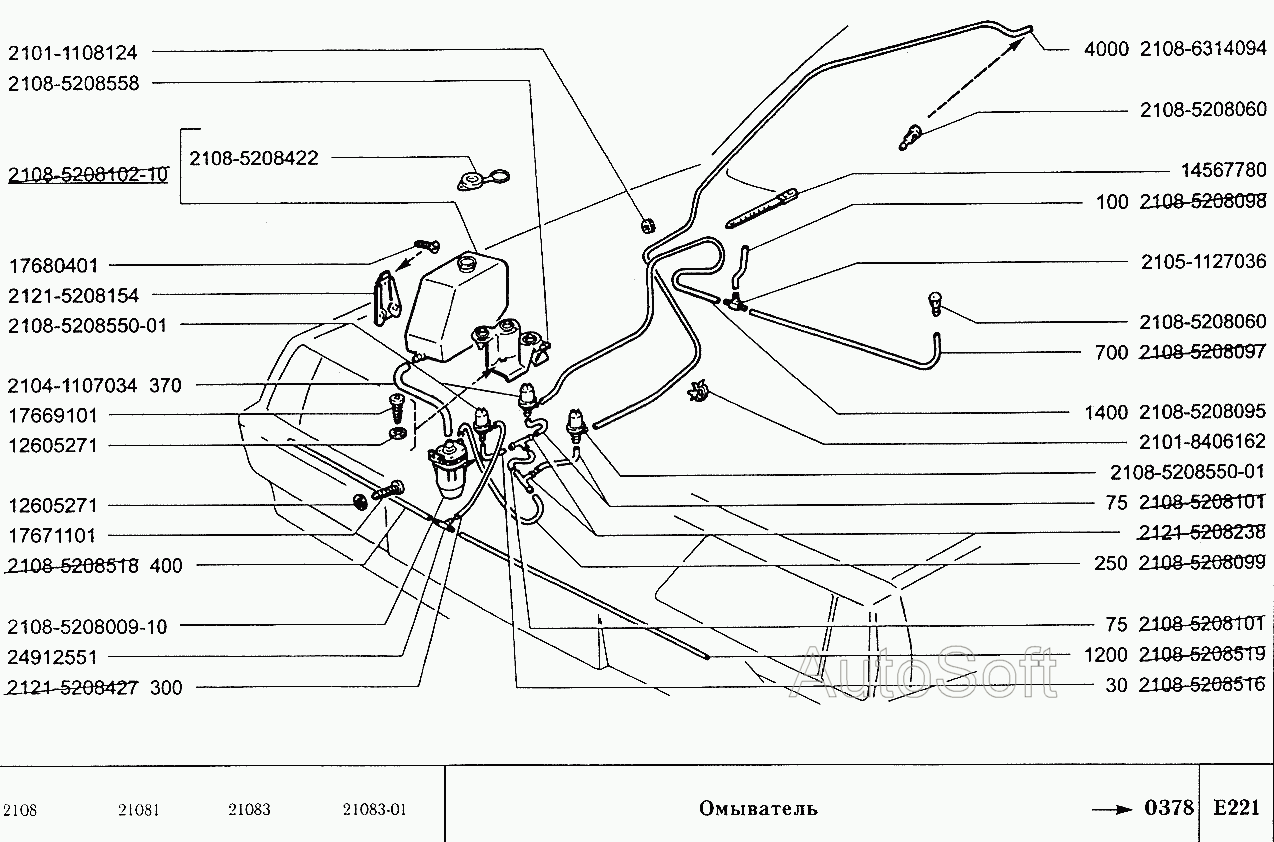 2101-1108124
2108-5208558
2108-5208102-10
2108-5208422
17680401
2121-5208154
2108-5208550-01
2104-1107034 370
17669101
12605271
12605271
17671101
2108-5208518 400
2108-5208009-10
24912551
2121-5208427 300

4000 2108-6314094
2108-5208060
14567780
100 2108-5208098
2105-1127036
2108-5208060
700 2108-5208097
1400 2108-5208095
2101-8406162
2108-5208550-01
75 2108-5208101
2121-5208238
250 2108-5208099
75 2108-5208101
1200 2108-5208519
30 2108-5208516

AutoSoft

2108 21081 21083 21083-01

Омыватель

0378 E221