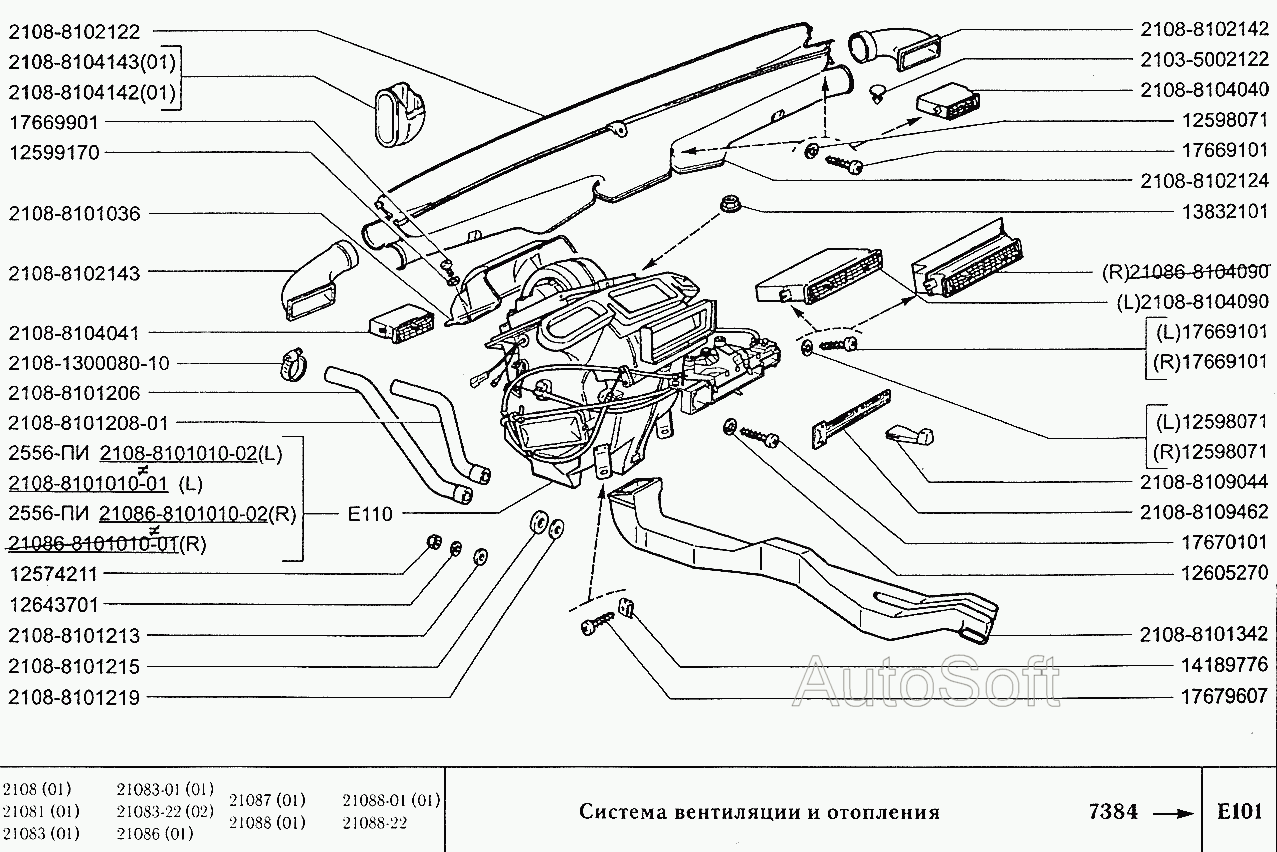 2108-8102122
2108-8104143(01)
2108-8104142(01)
17669901
12599170
2108-8101036
2108-8102143
2108-8104041
2108-1300080-10
2108-8101206
2108-8101208-01
2556-ПИ 2108-8101010-02(L)
2108-8101010-01 (L)
2556-ПИ 21086-8101010-02(R)
21086-8101010-01(R)
E110
12574211
12643701
2108-8101213
2108-8101215
2108-8101219

2108-8102142
2103-5002122
2108-8104040
12598071
17669101
2108-8102124
13832101
(R)21086-8104090
(L)2108-8104090
(L)17669101
(R)17669101
(L)12598071
(R)12598071
2108-8109044
2108-8109462
17670101
12605270
2108-8101342
14189776
17679607

AutoSoft

2108 (01)
21081 (01)
21083 (01)
21083-01 (01)
21083-22 (02)
21086 (01)
21087 (01)
21088 (01)
21088-01 (01)
21088-22

Система вентиляции и отопления

7384

E101